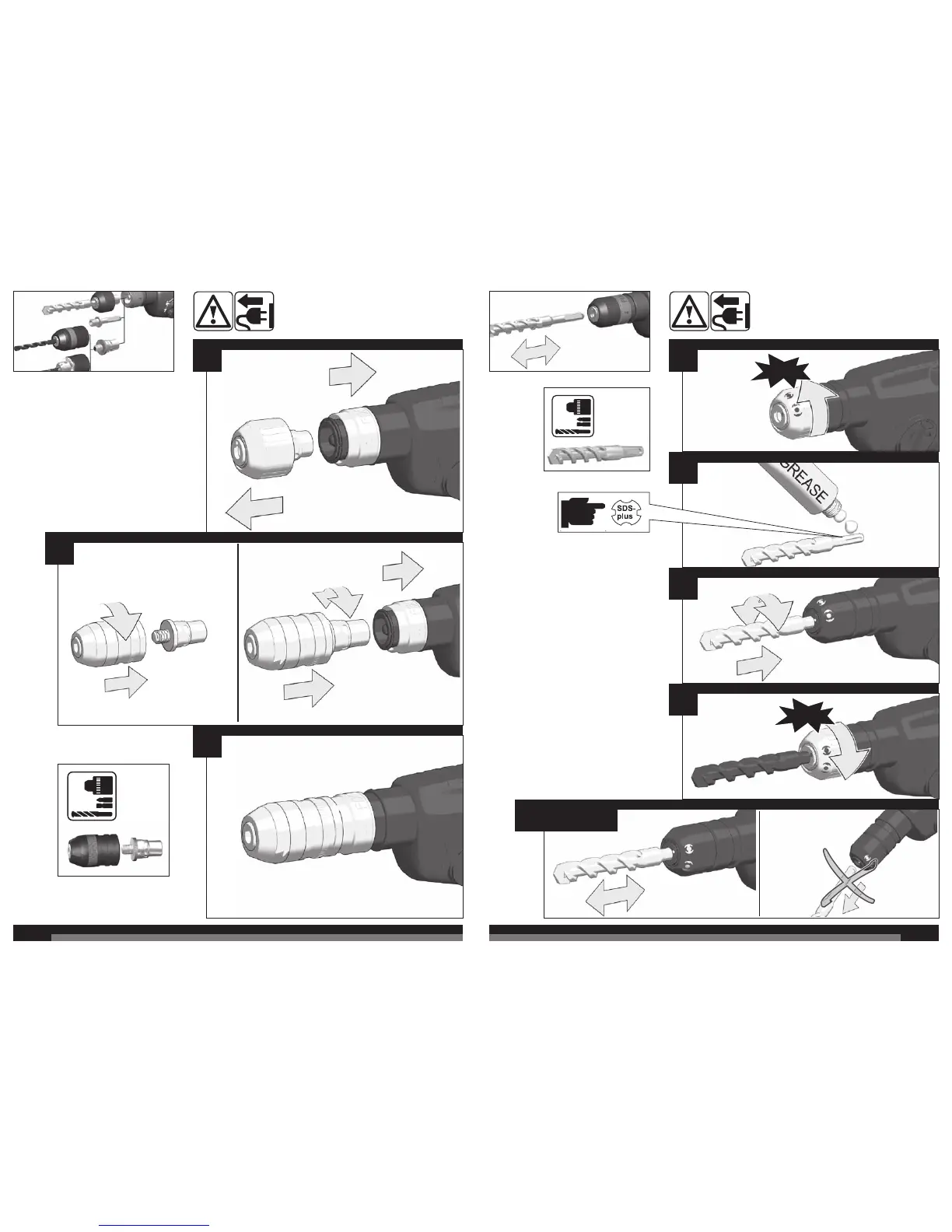 GREASE

SDS-plus