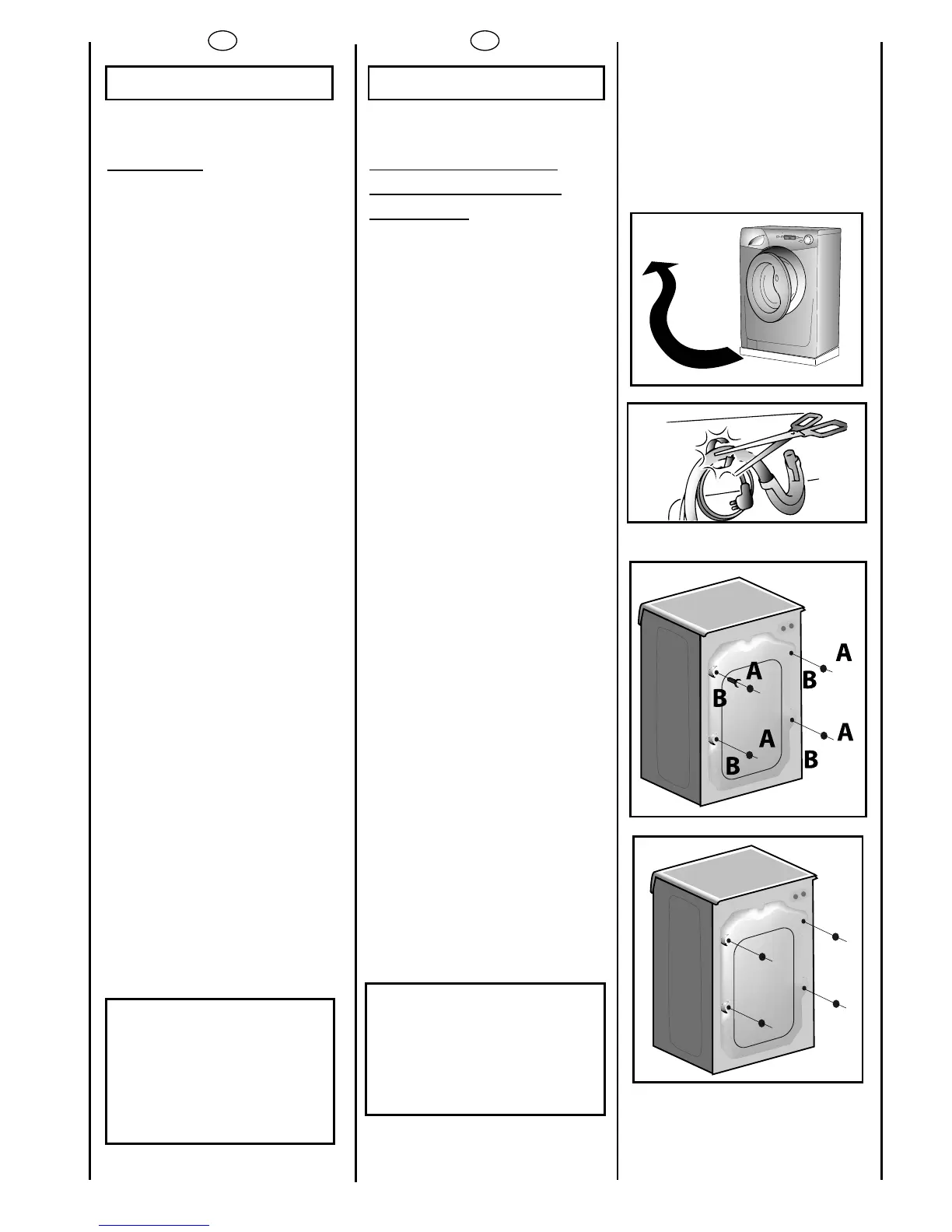 A

B

A

B

A

B

A

B