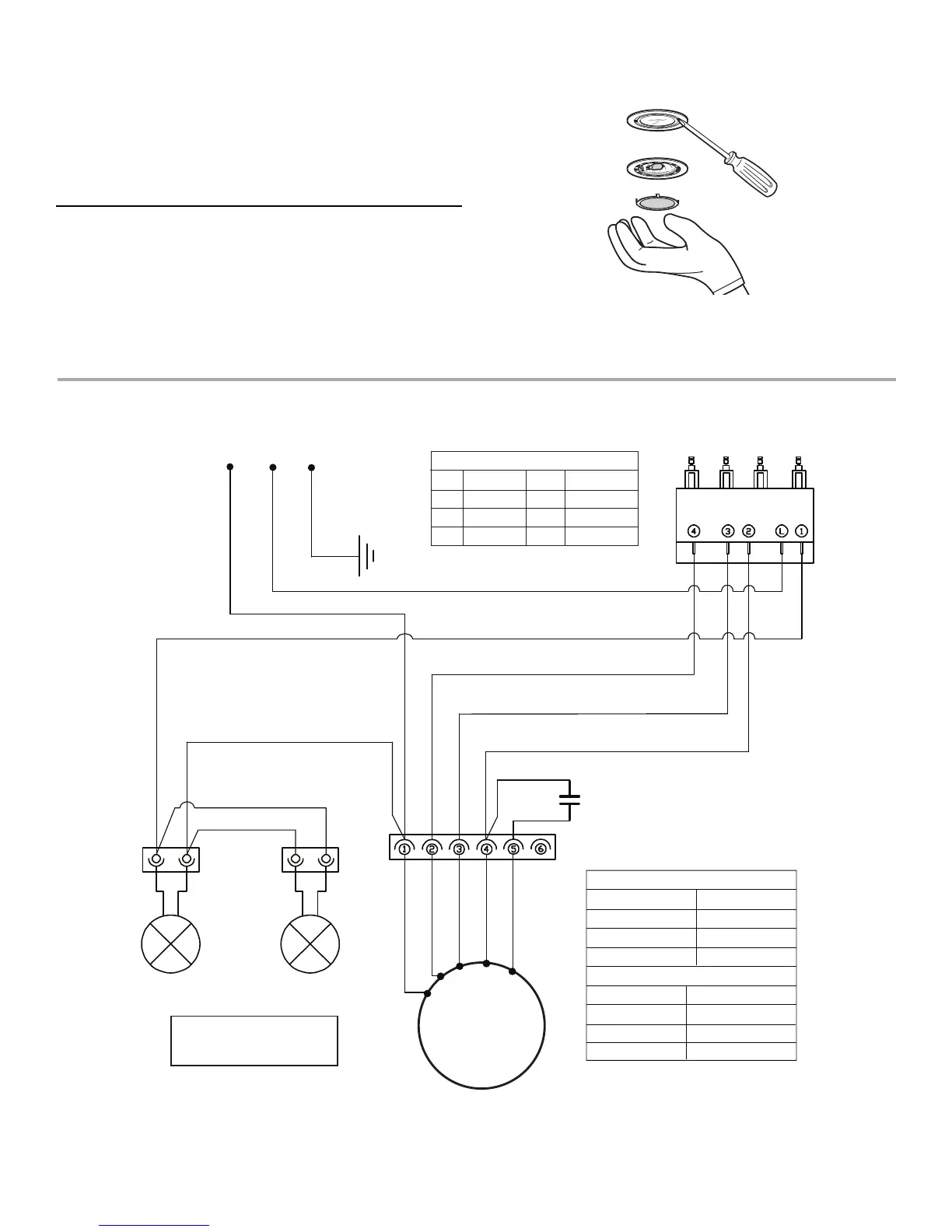 4 3 2 L 1

1 2 3 4 5 6