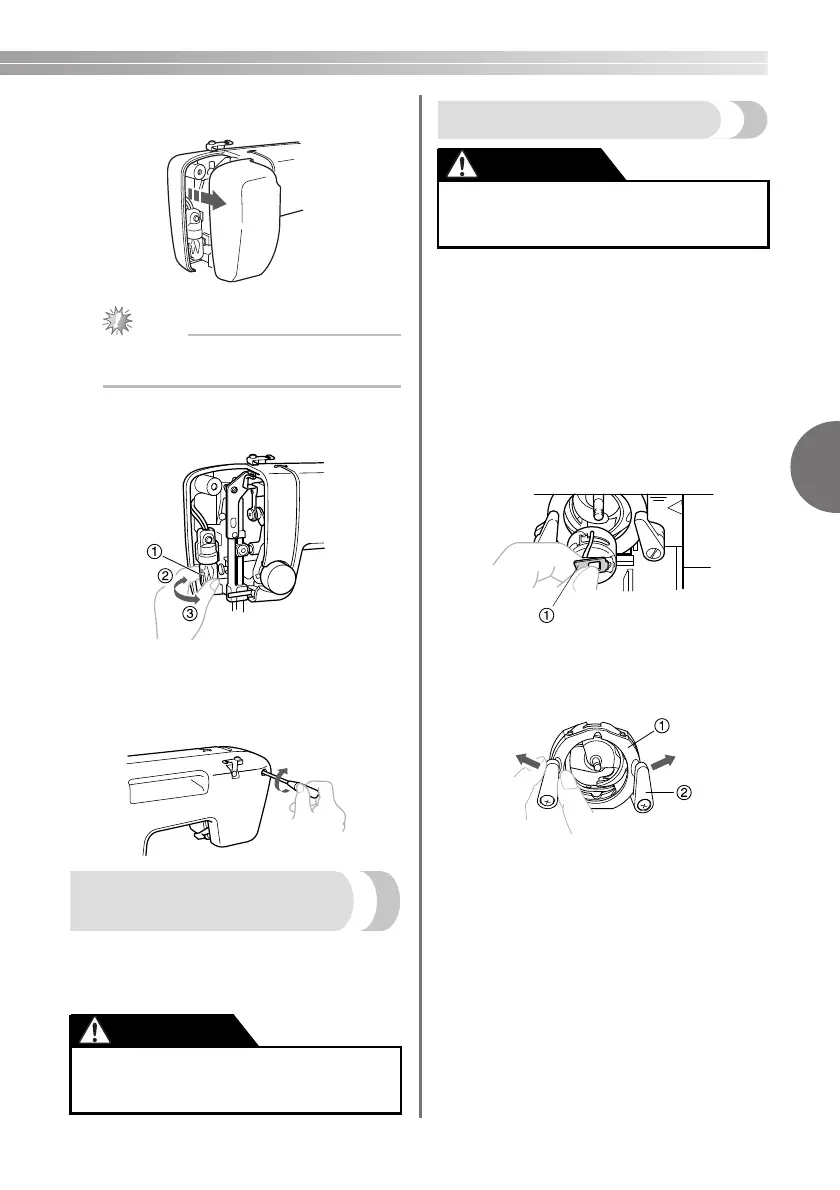 ①

②

③

①

①

②