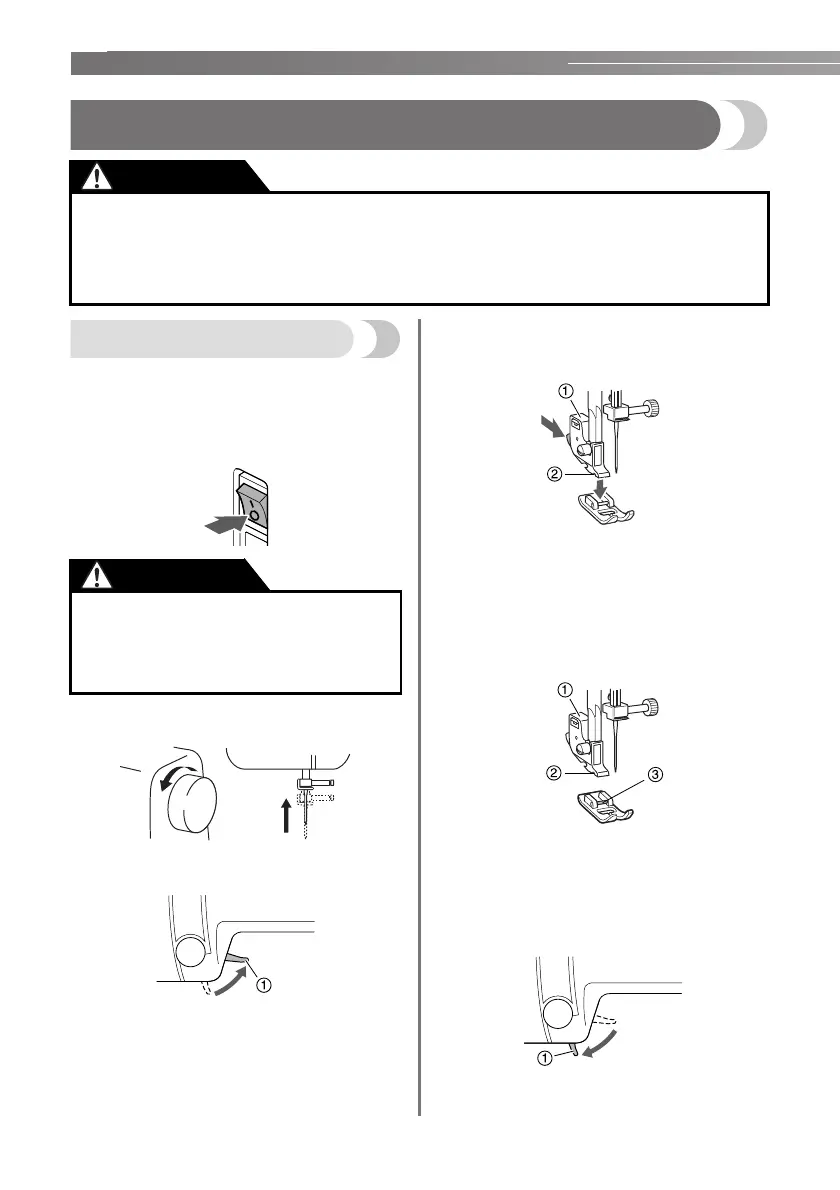 ①
②

①
②
③

①

①