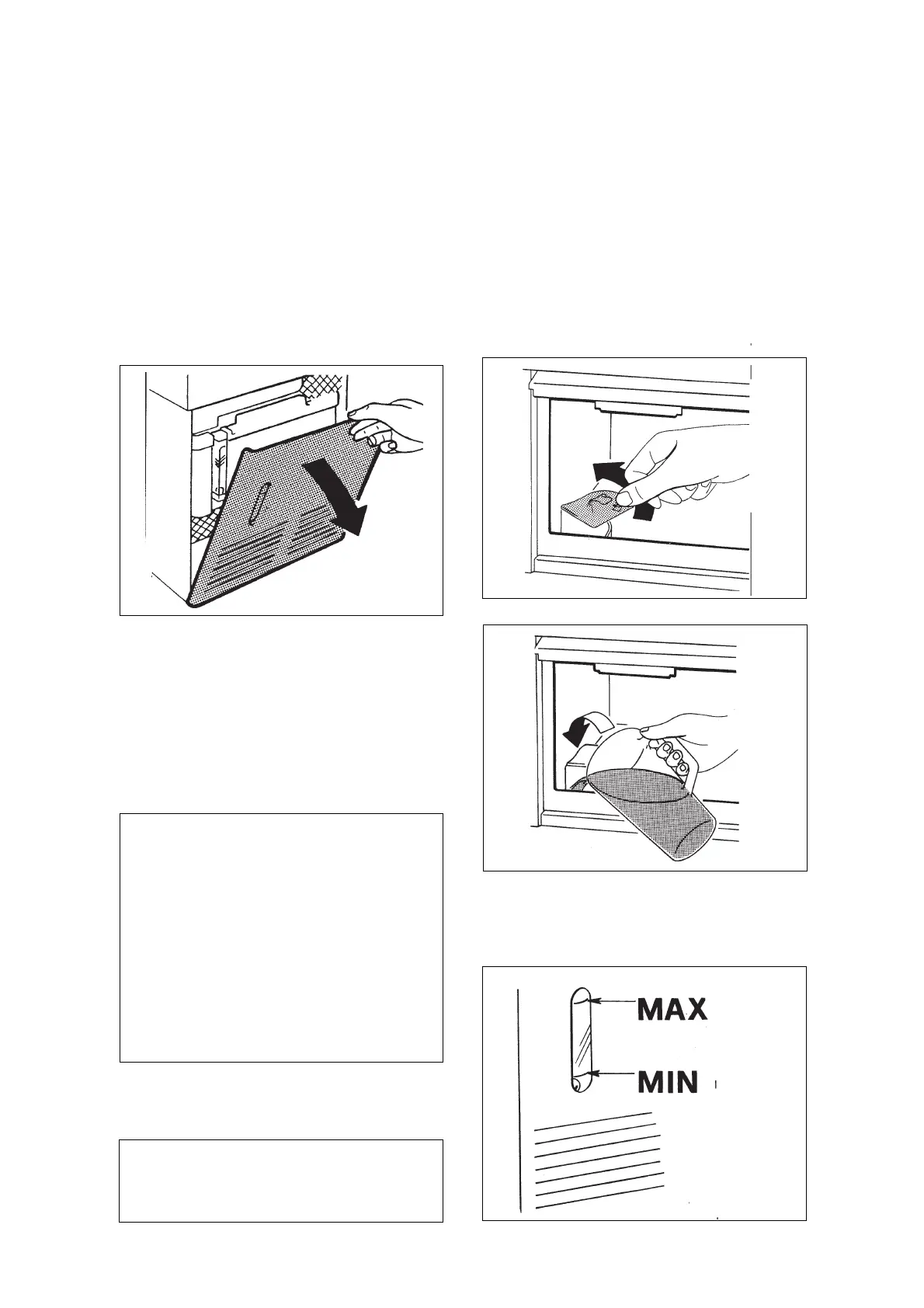 MAX

MIN