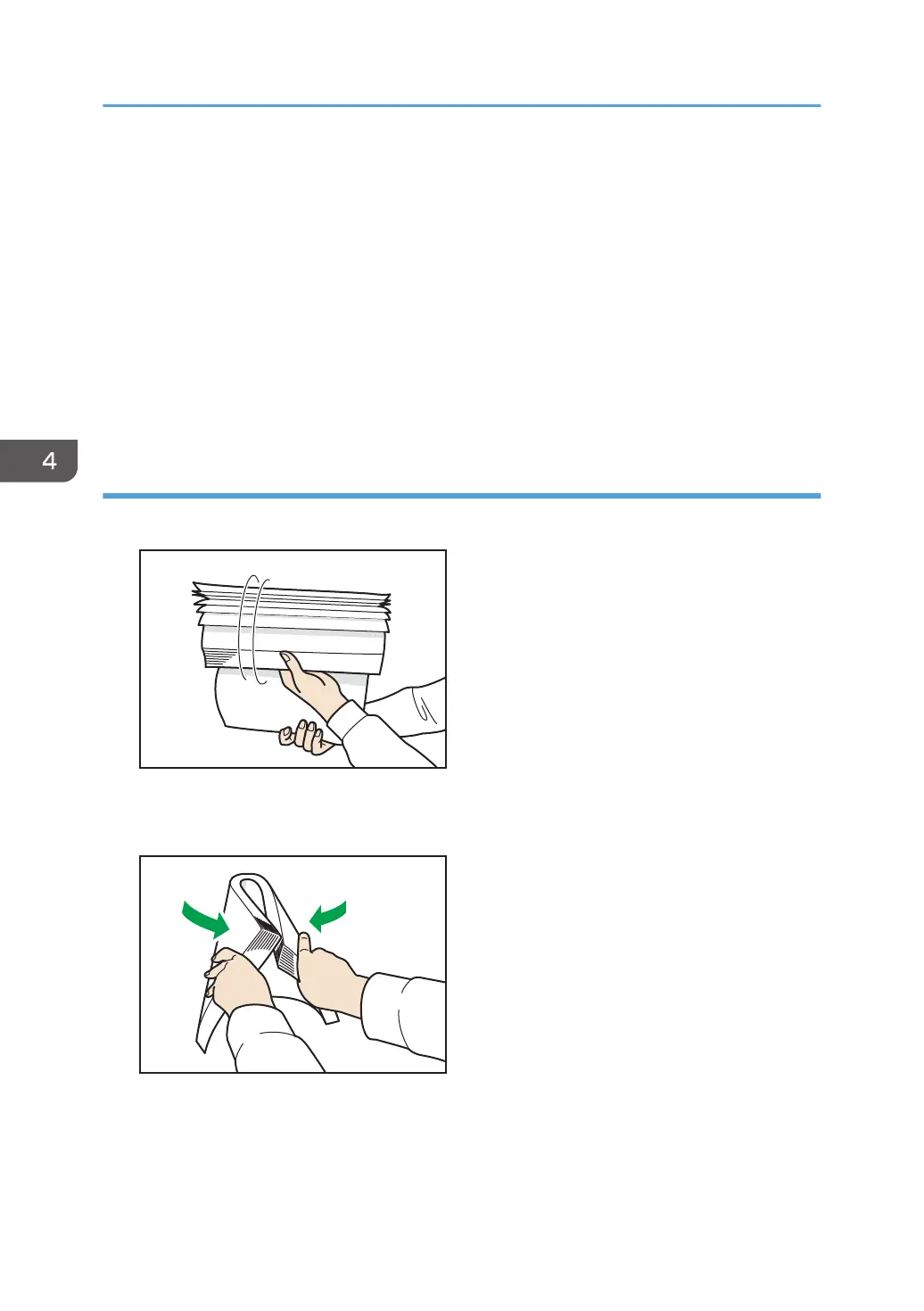 4