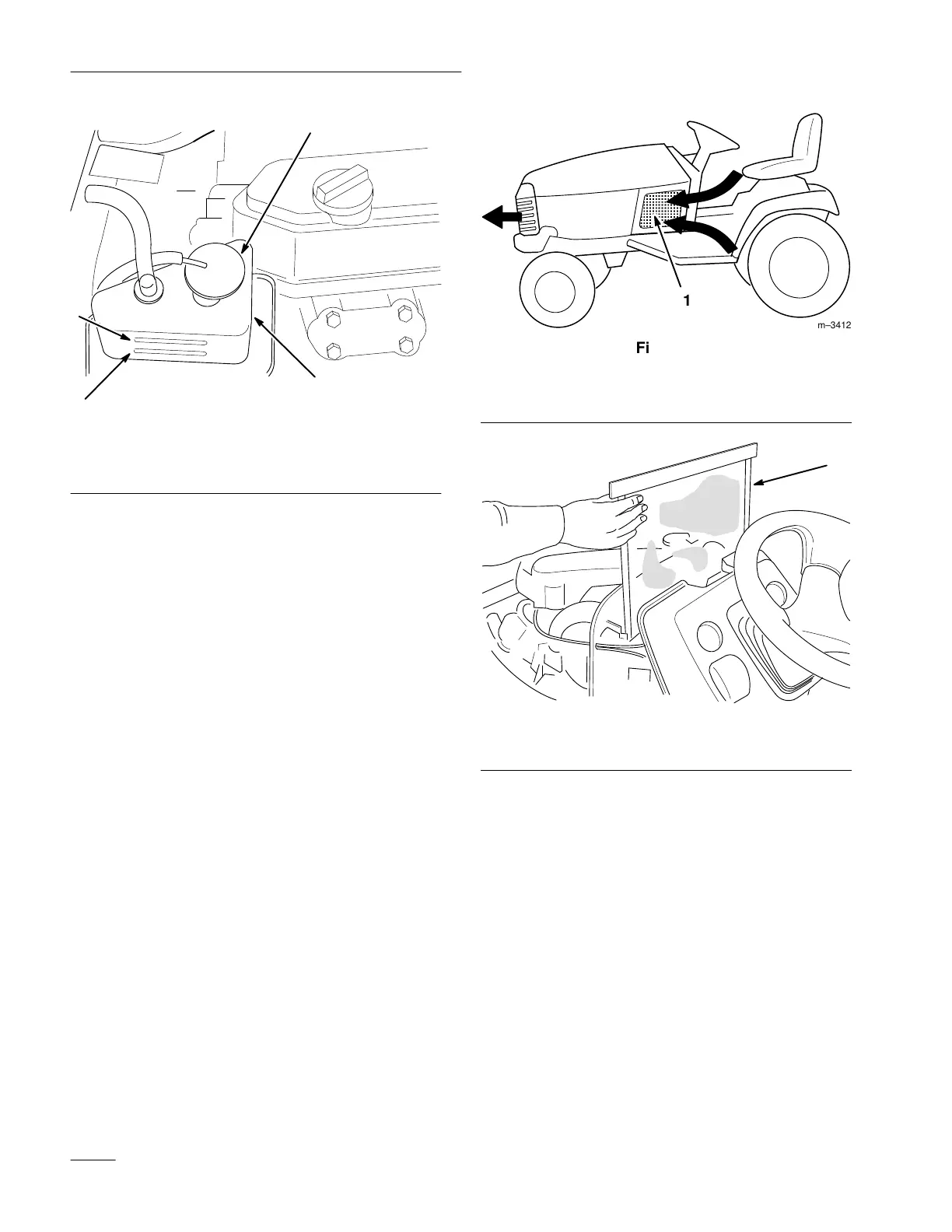 1

m–3412

Fi