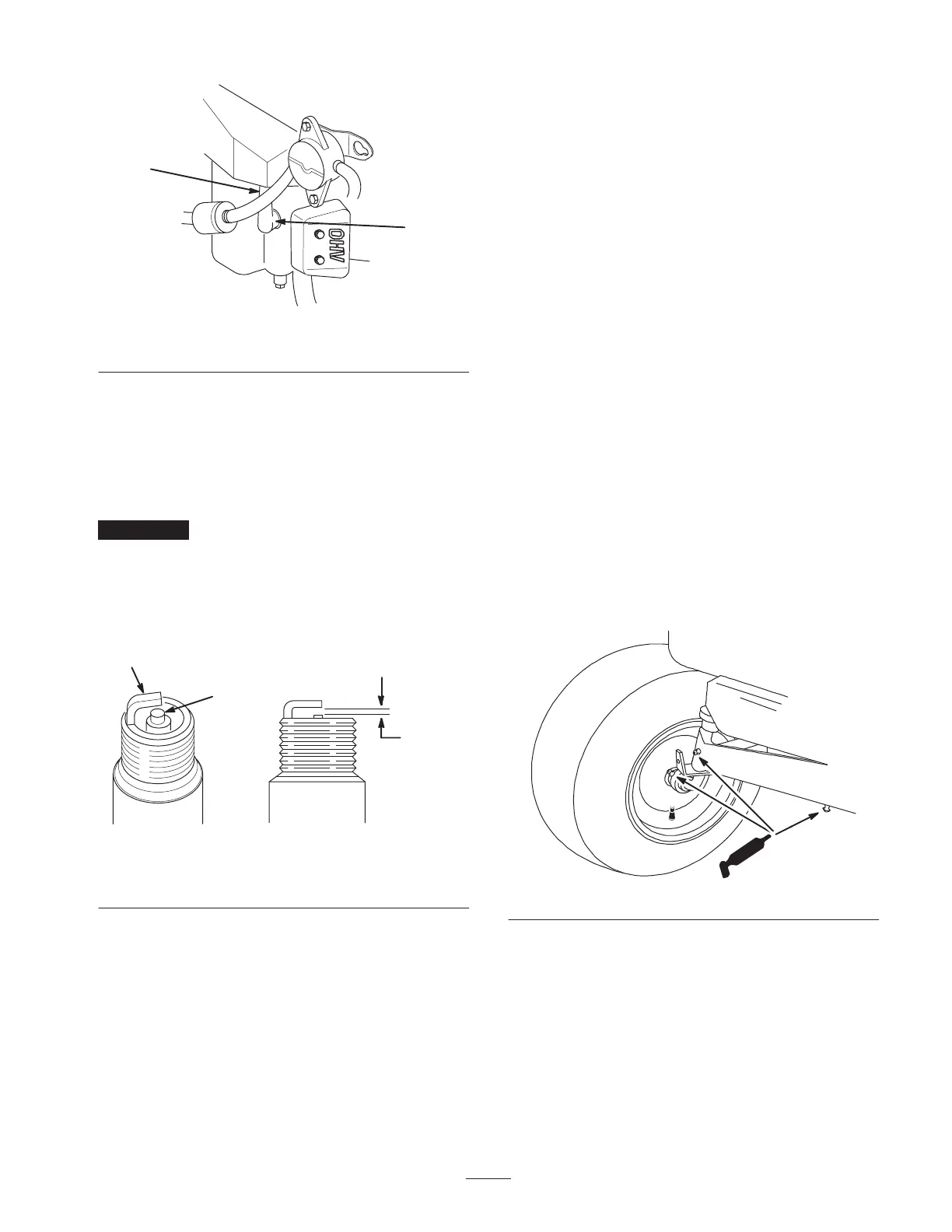 OHV