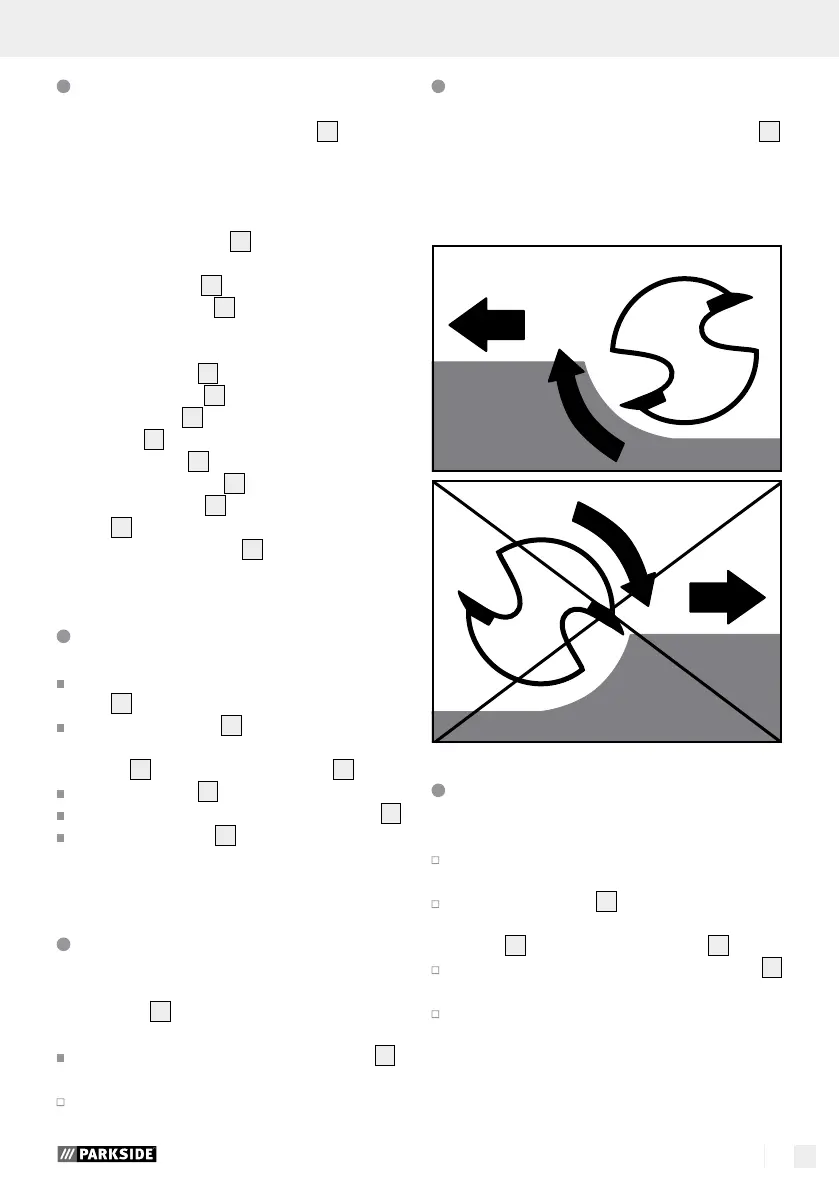 PARKSIDE