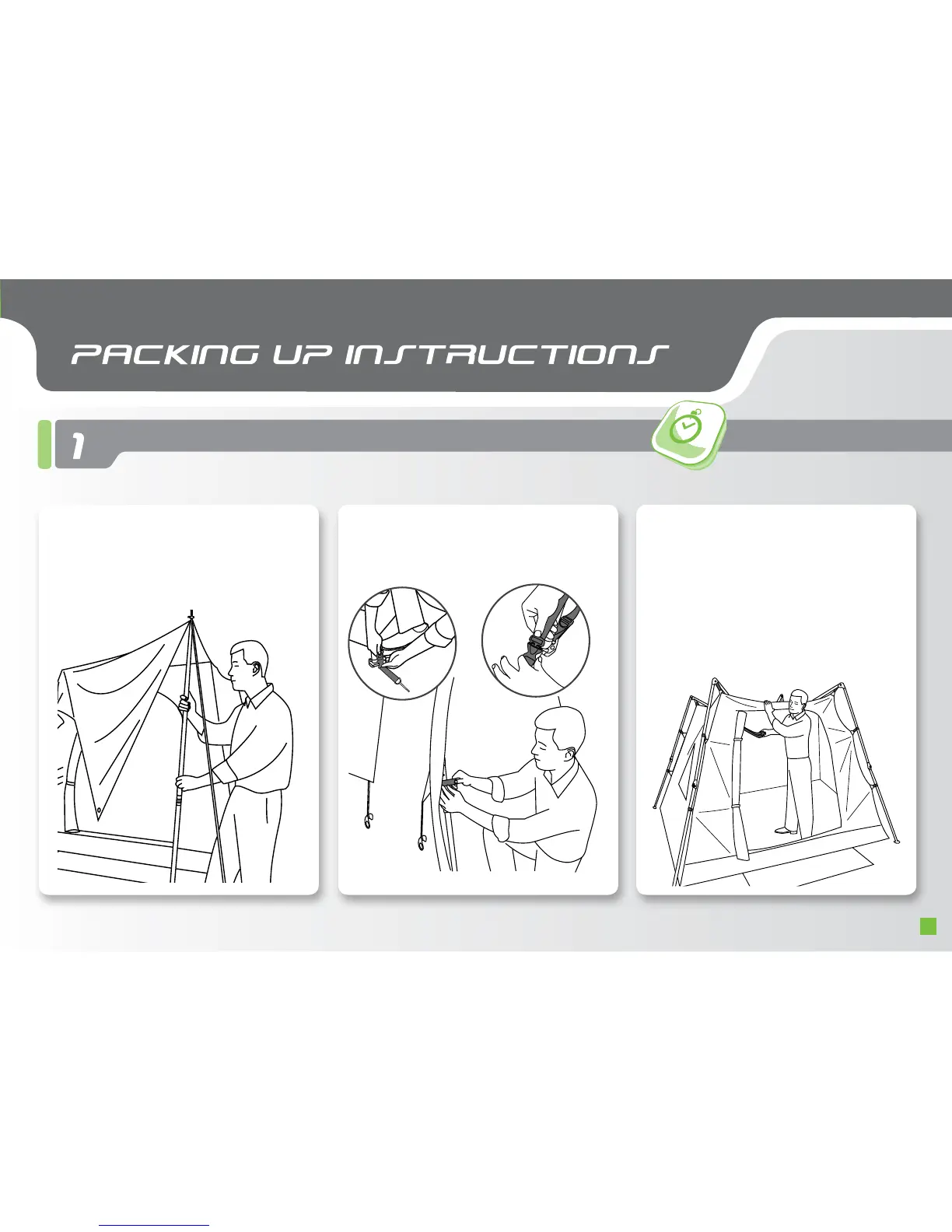 PACKING UP INSTRUCTIONS

1