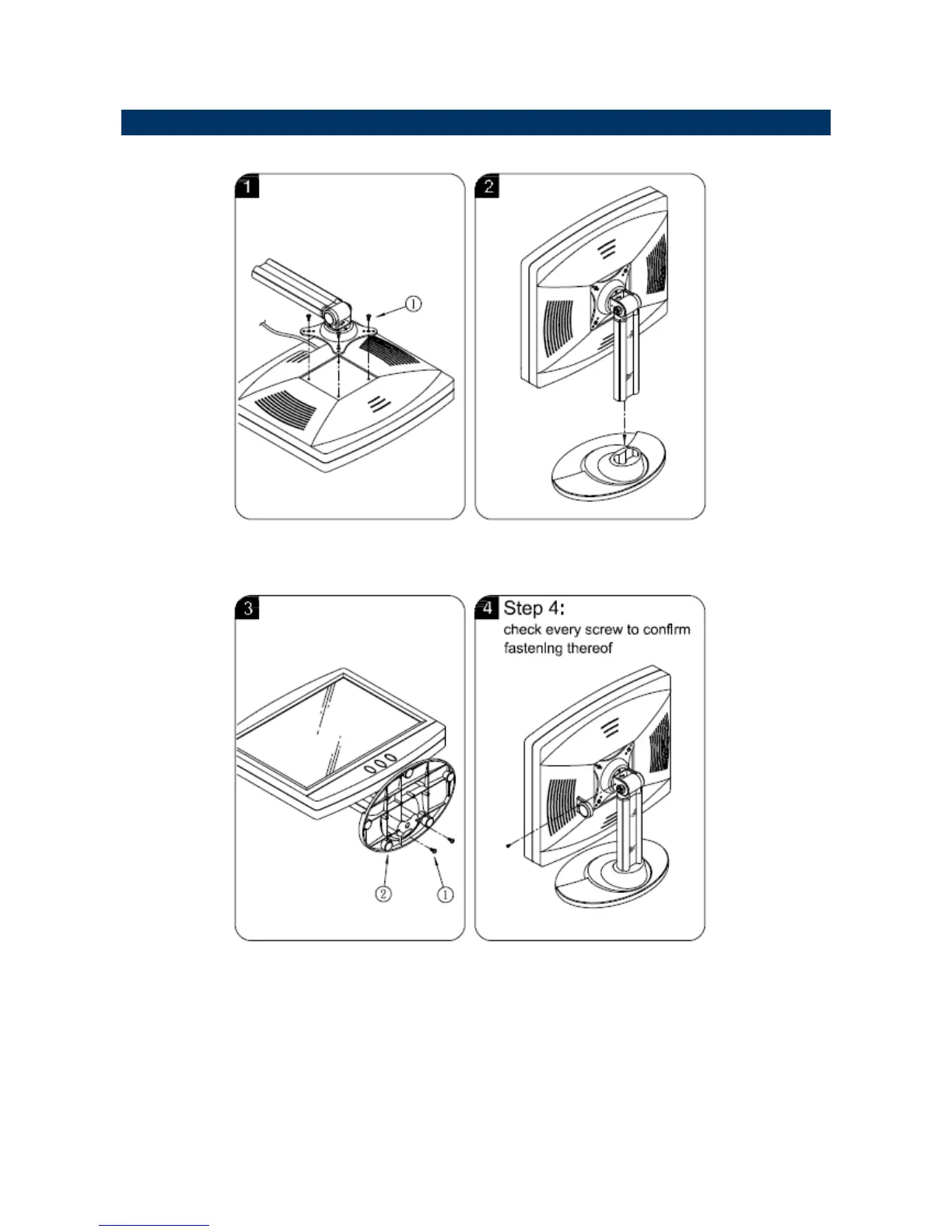 1

①

2

3

②

①

4 Step 4:
check every screw to confirm fastening thereof