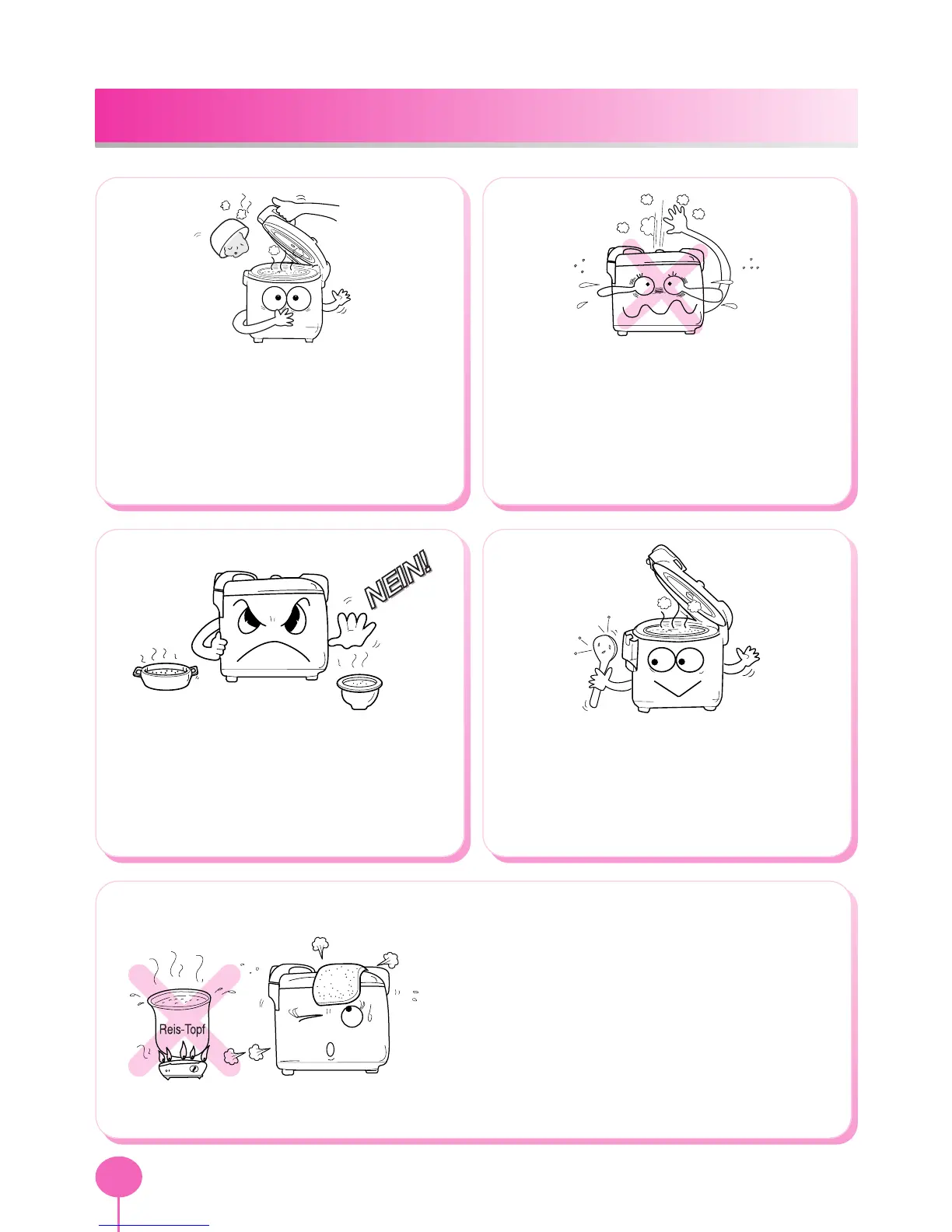 NEIN!

Reis-Topf