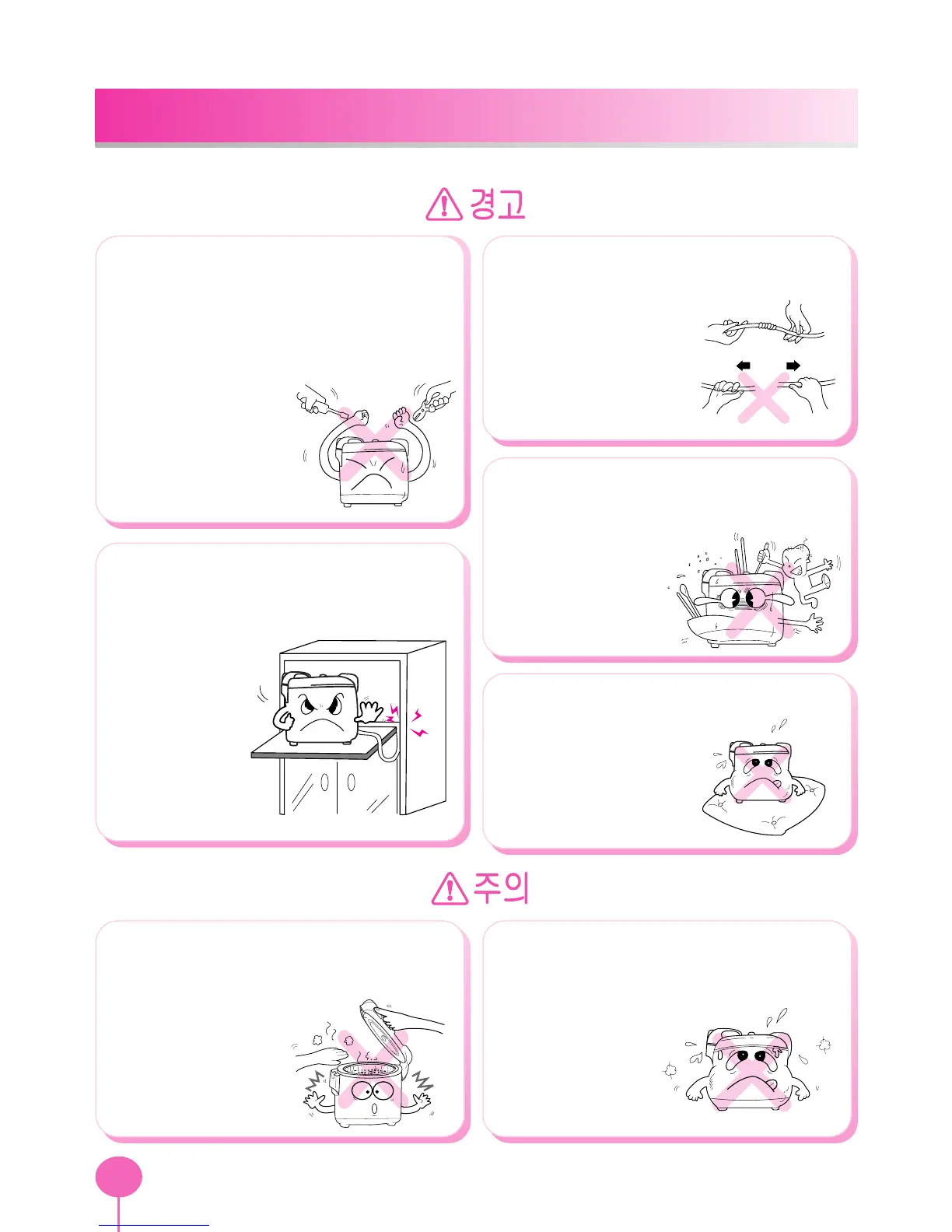 경고

주의