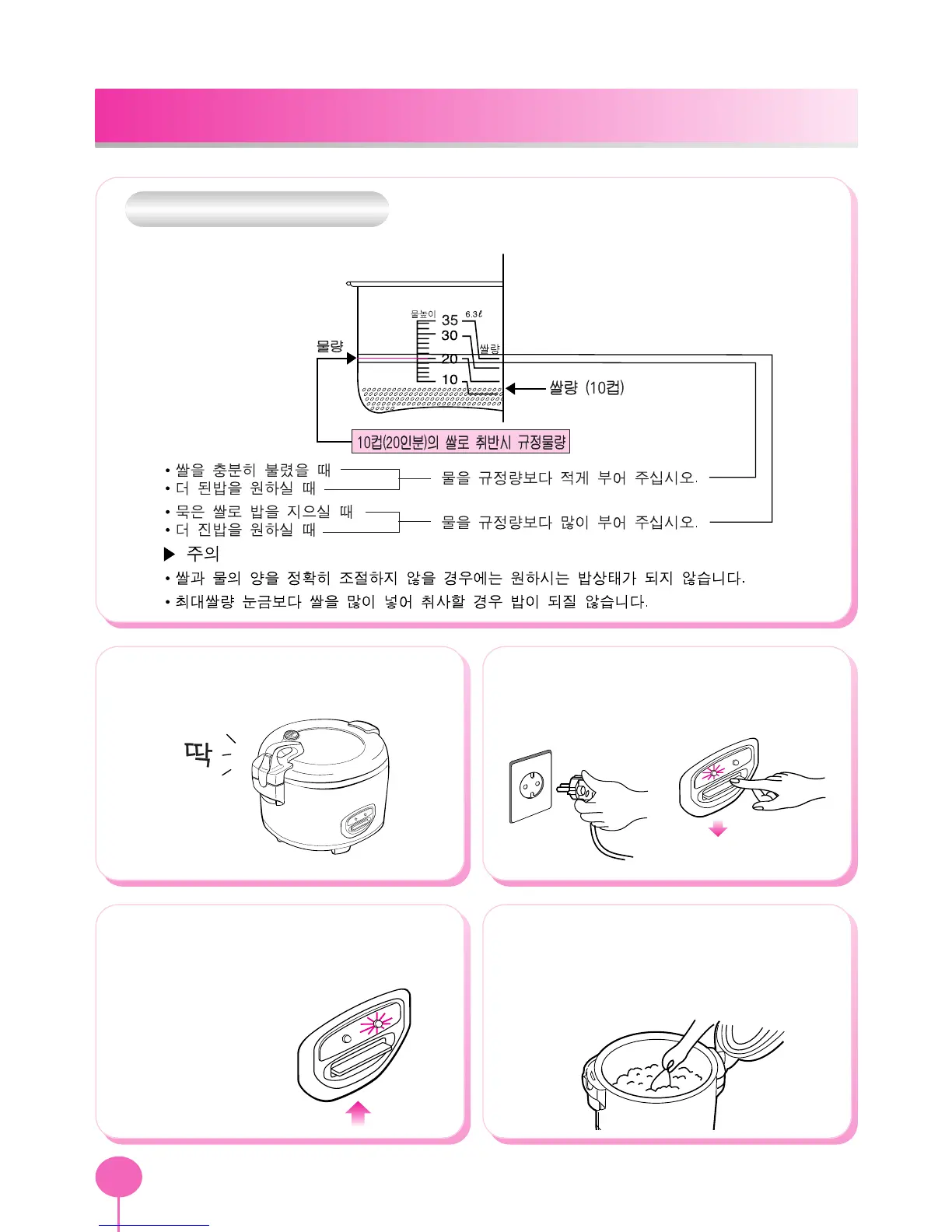 물높이 6.3ℓ
35
30
20
10
쌀량
물량
쌀량 (10컵)
10컵(20인분)의 쌀로 취반시 규정물량

• 쌀을 충분히 불렸을 때
• 더 된밥을 원하실 때
물을 규정량보다 적게 부어 주십시오.

• 묵은 쌀로 밥을 지으실 때
• 더 진밥을 원하실 때
물을 규정량보다 많이 부어 주십시오.

▶ 주의
• 쌀과 물의 양을 정확히 조절하지 않을 경우에는 원하시는 밥상태가 되지 않습니다.
• 최대쌀량 눈금보다 쌀을 많이 넣어 취사할 경우 밥이 되질 않습니다.

딱