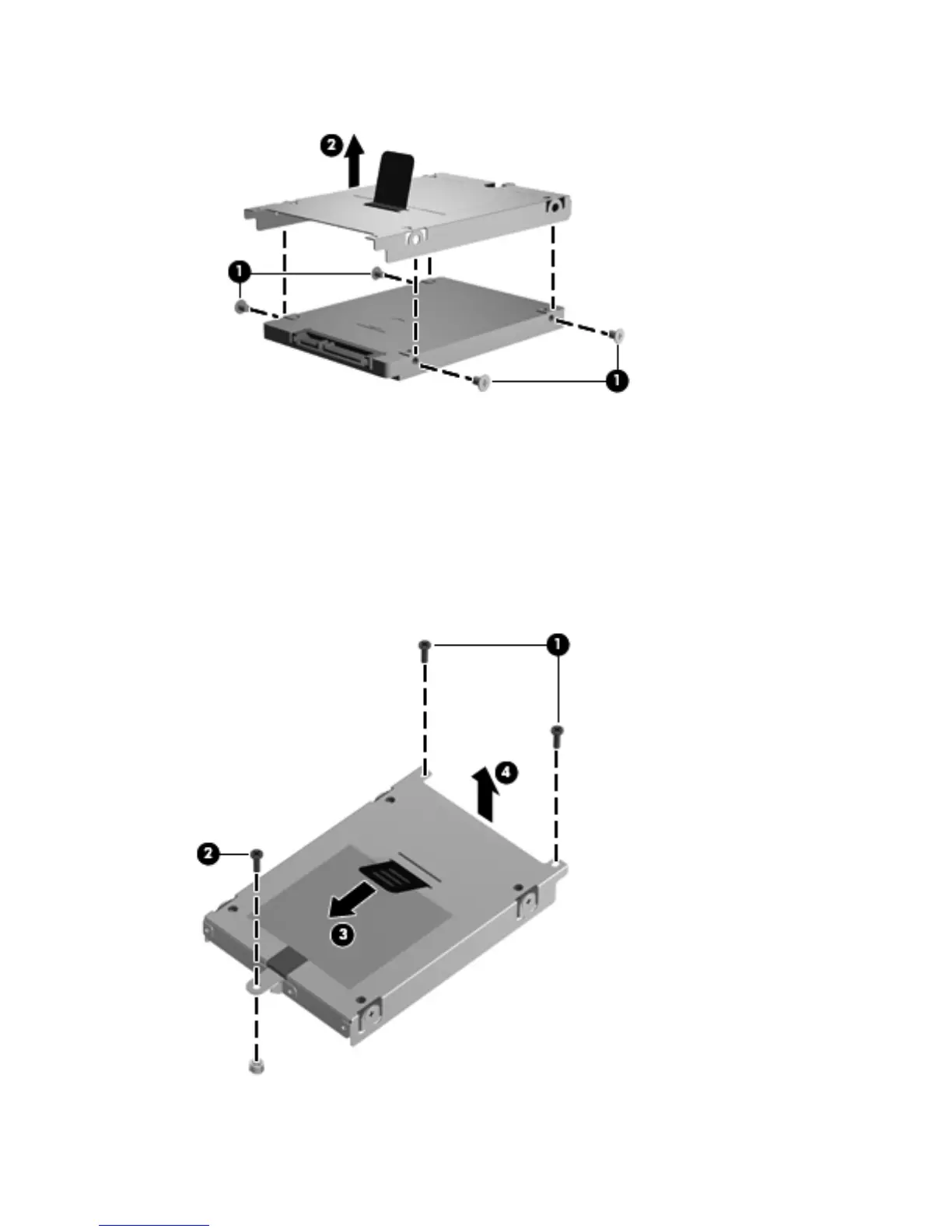 2

1

1

1

4

2

3