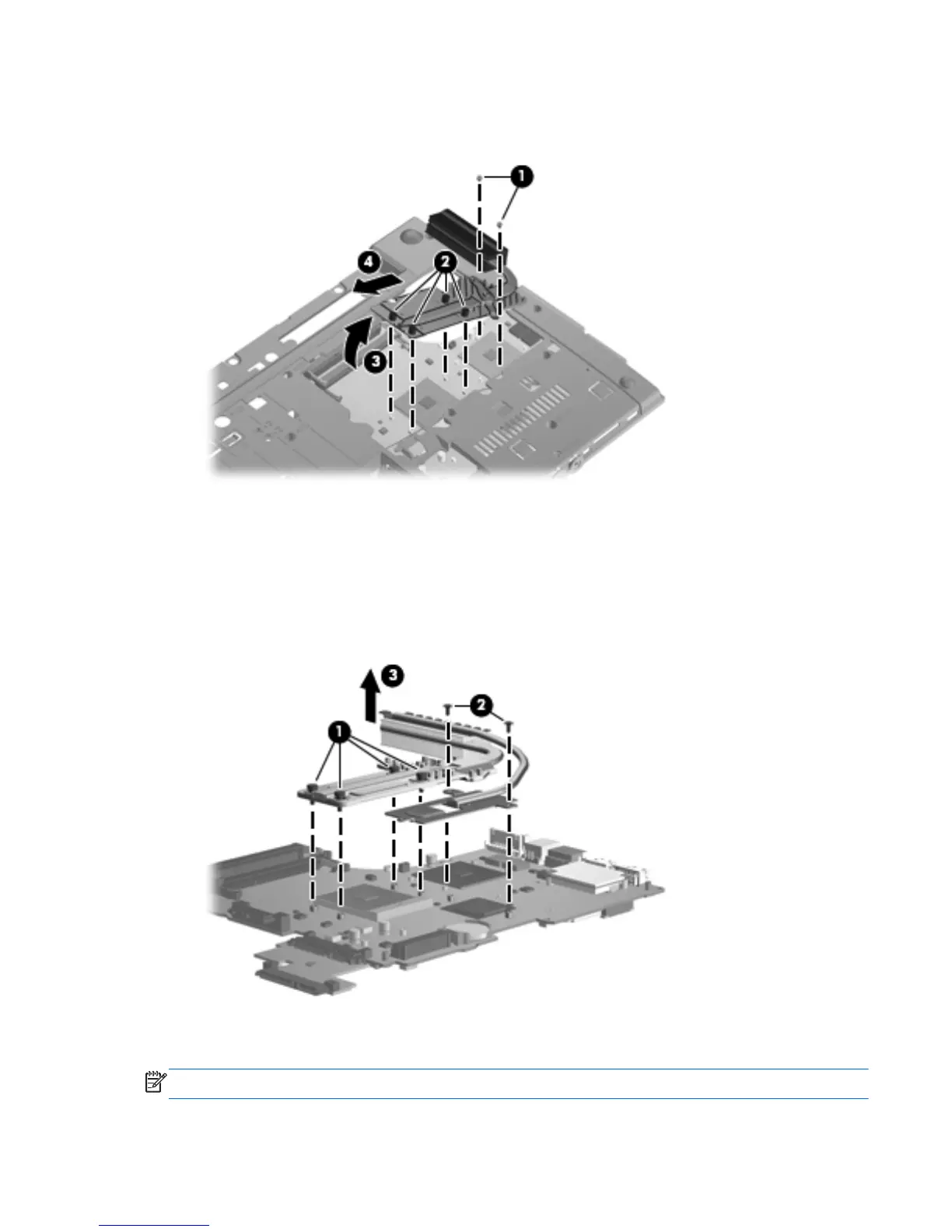 1
4
2
3

3
2
1