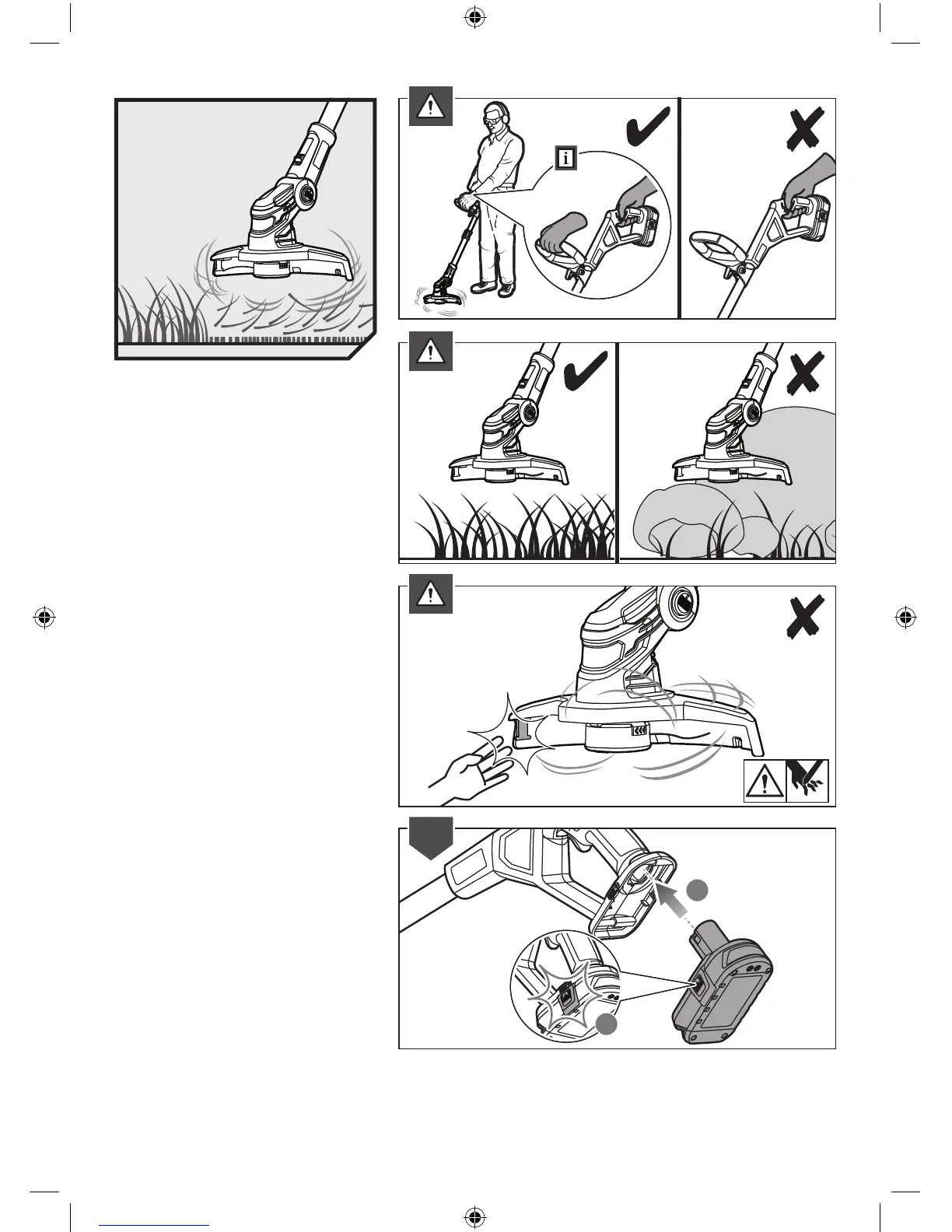 i