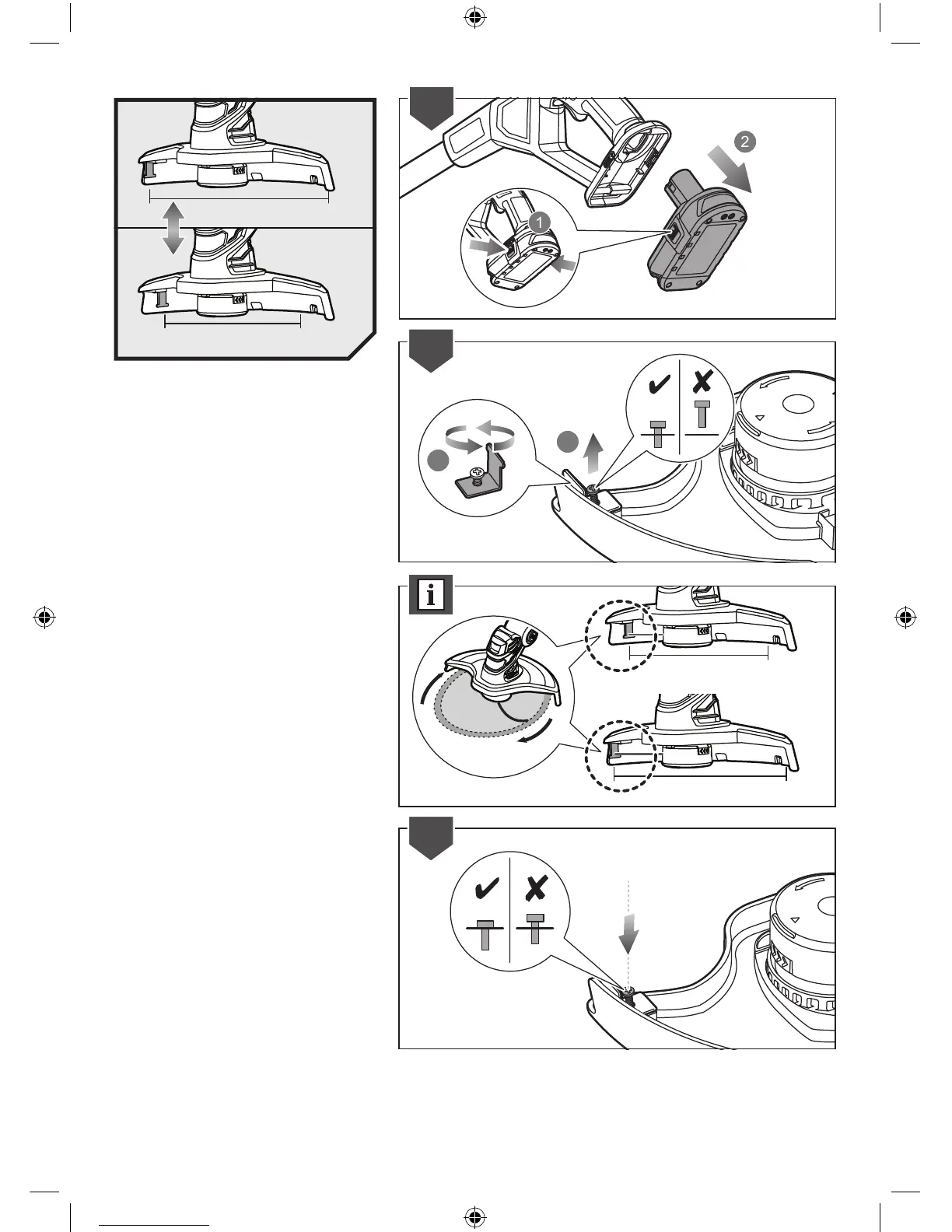 2

1

i