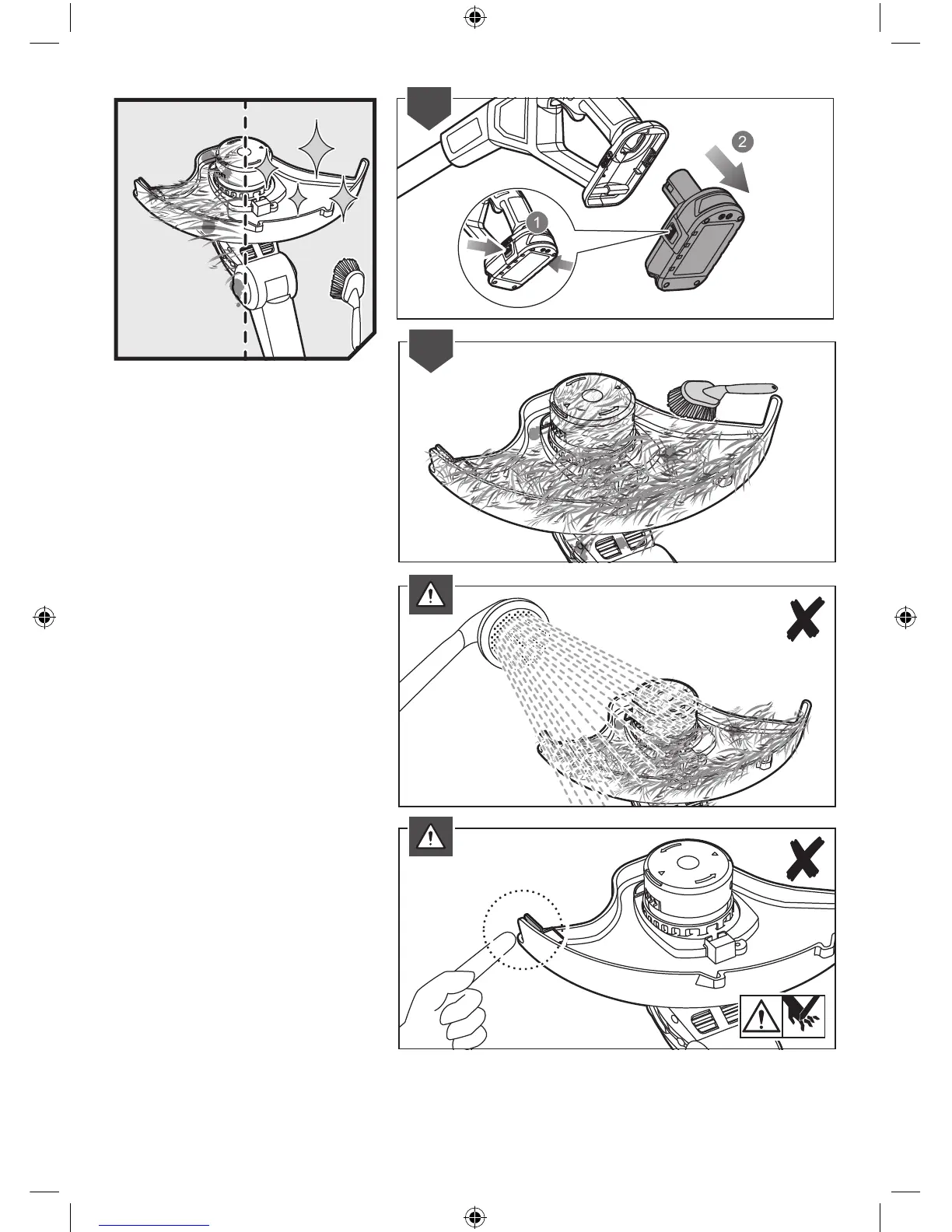 2

1