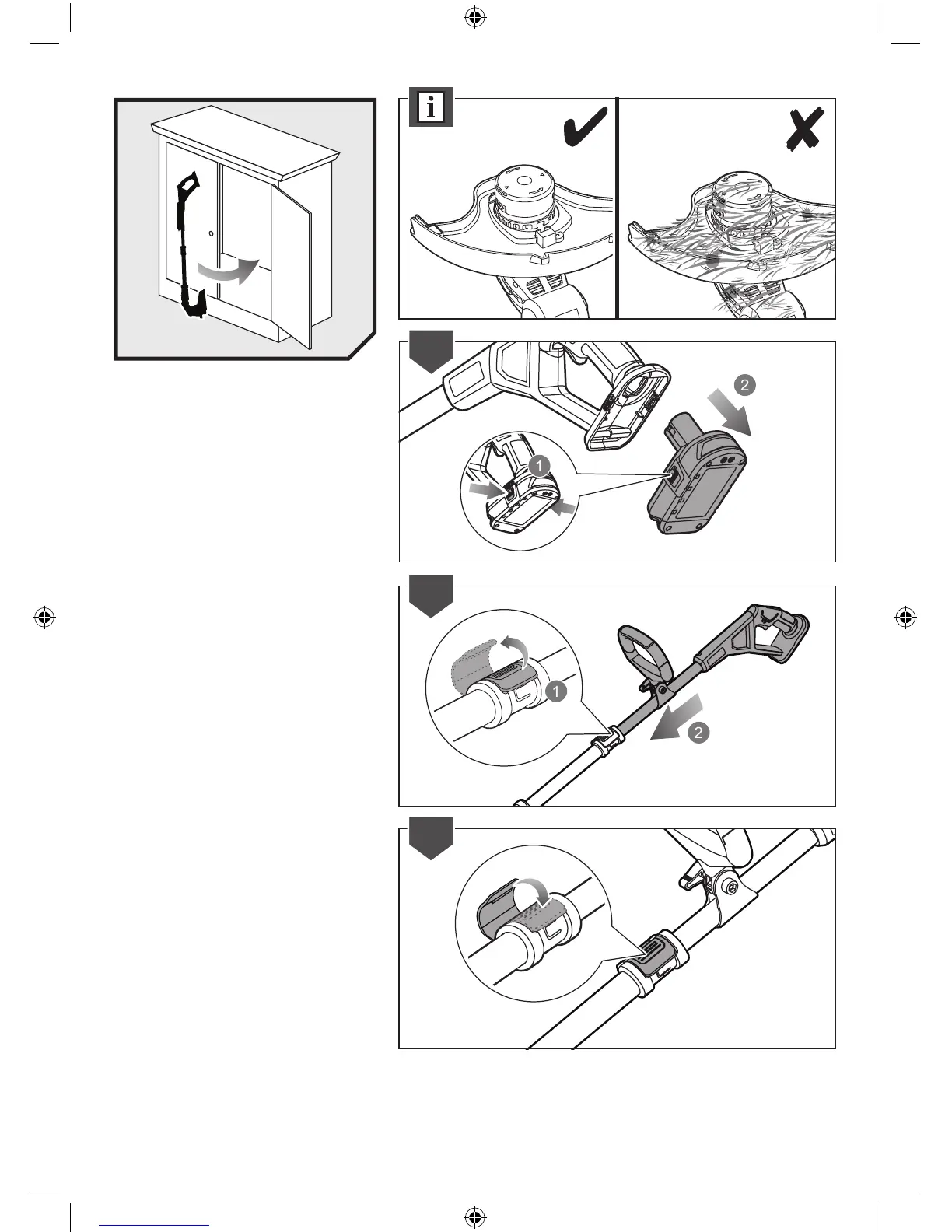 i

2

1

1

2