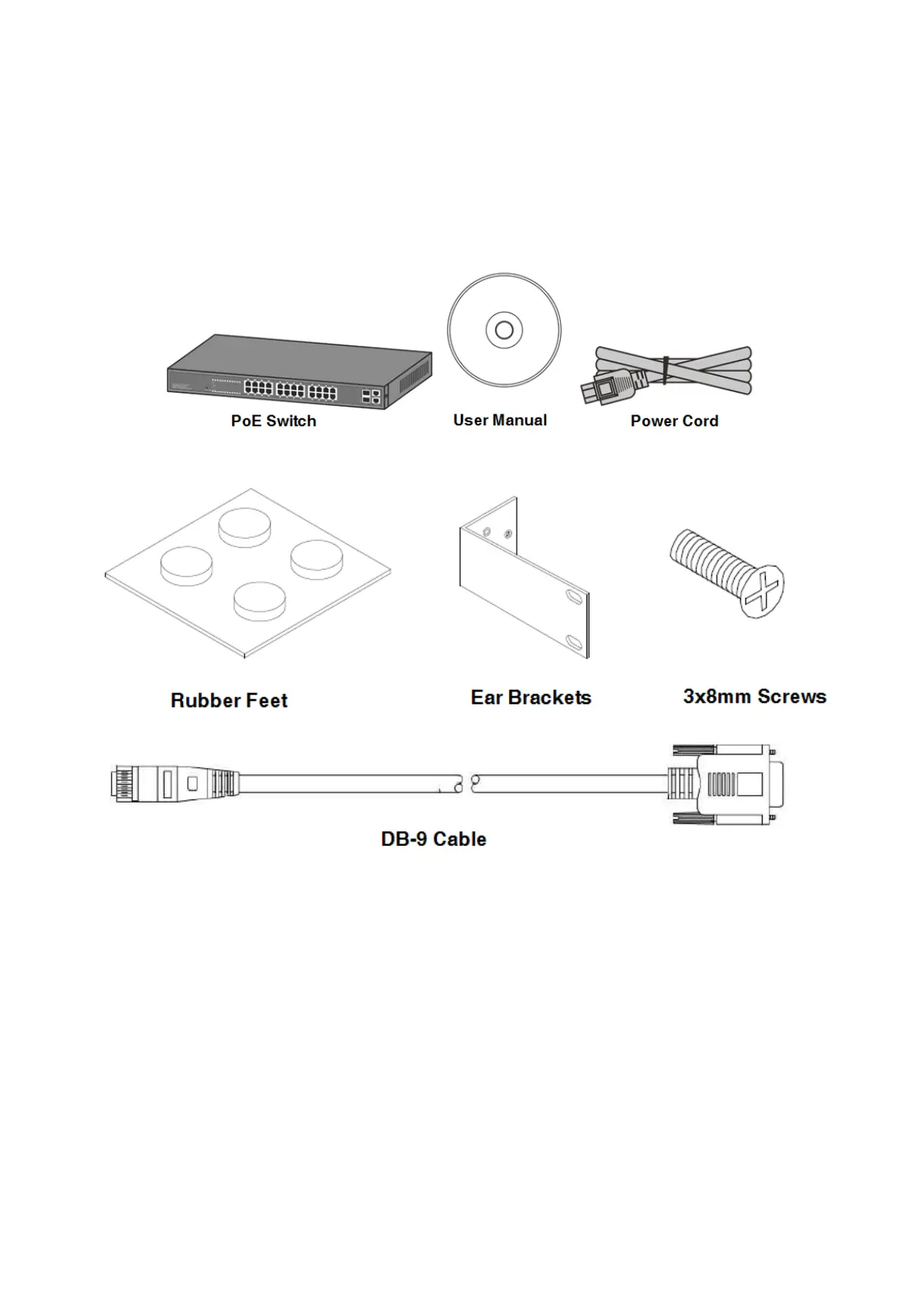 PoE Switch

User Manual

Power Cord

Rubber Feet

Ear Brackets

3x8mm Screws

DB-9 Cable