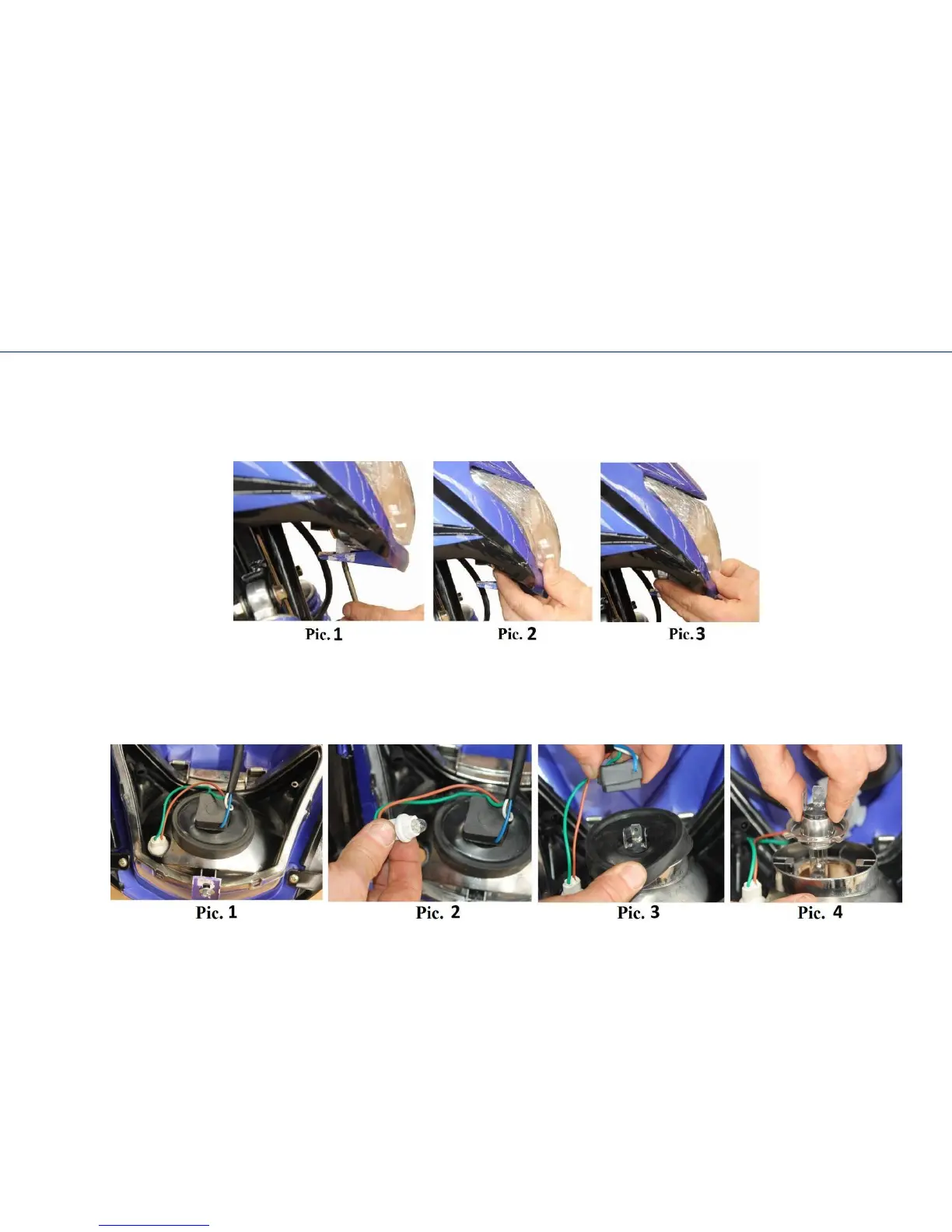 Pic. 1
Pic. 2
Pic. 3

Pic. 1
Pic. 2
Pic. 3
Pic. 4