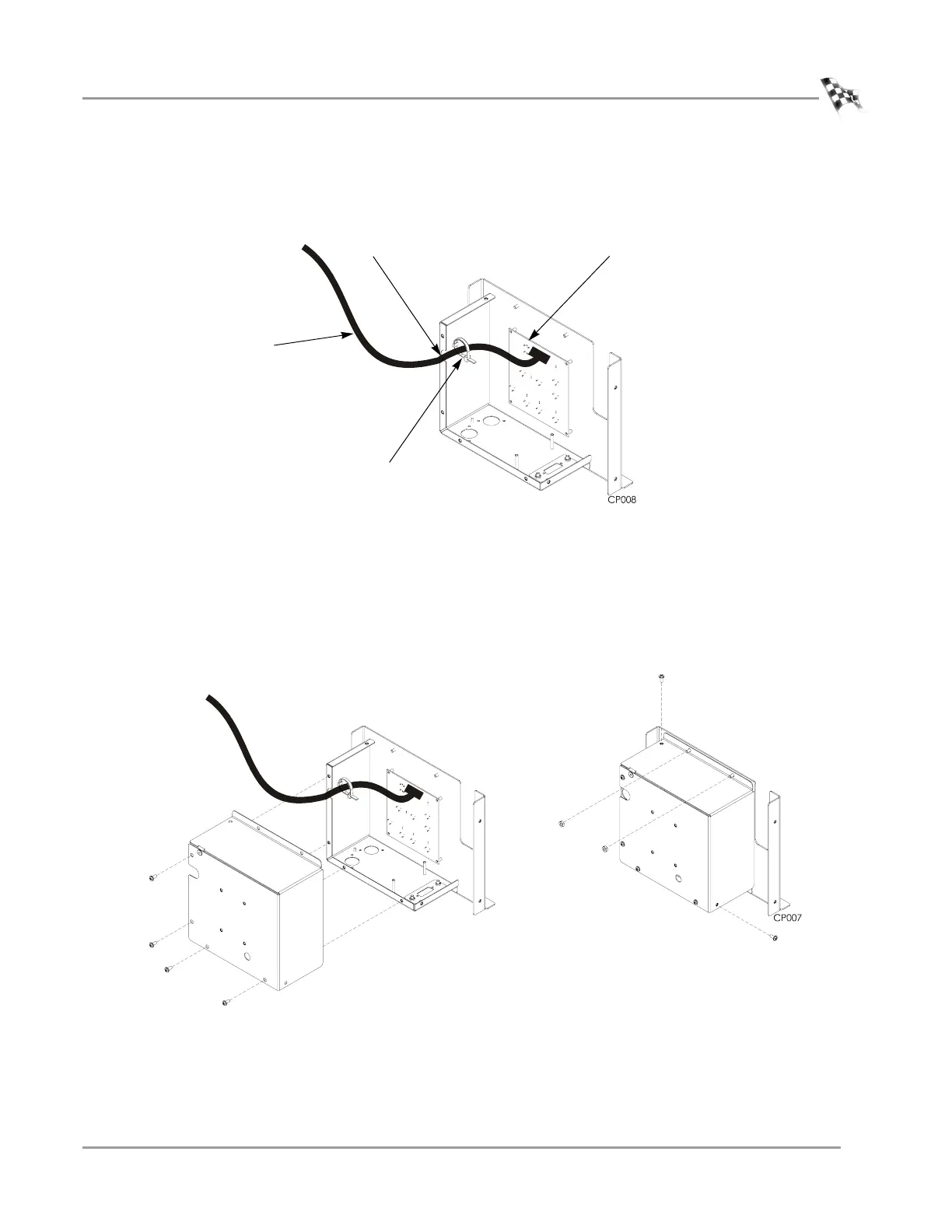 CP008

CP007