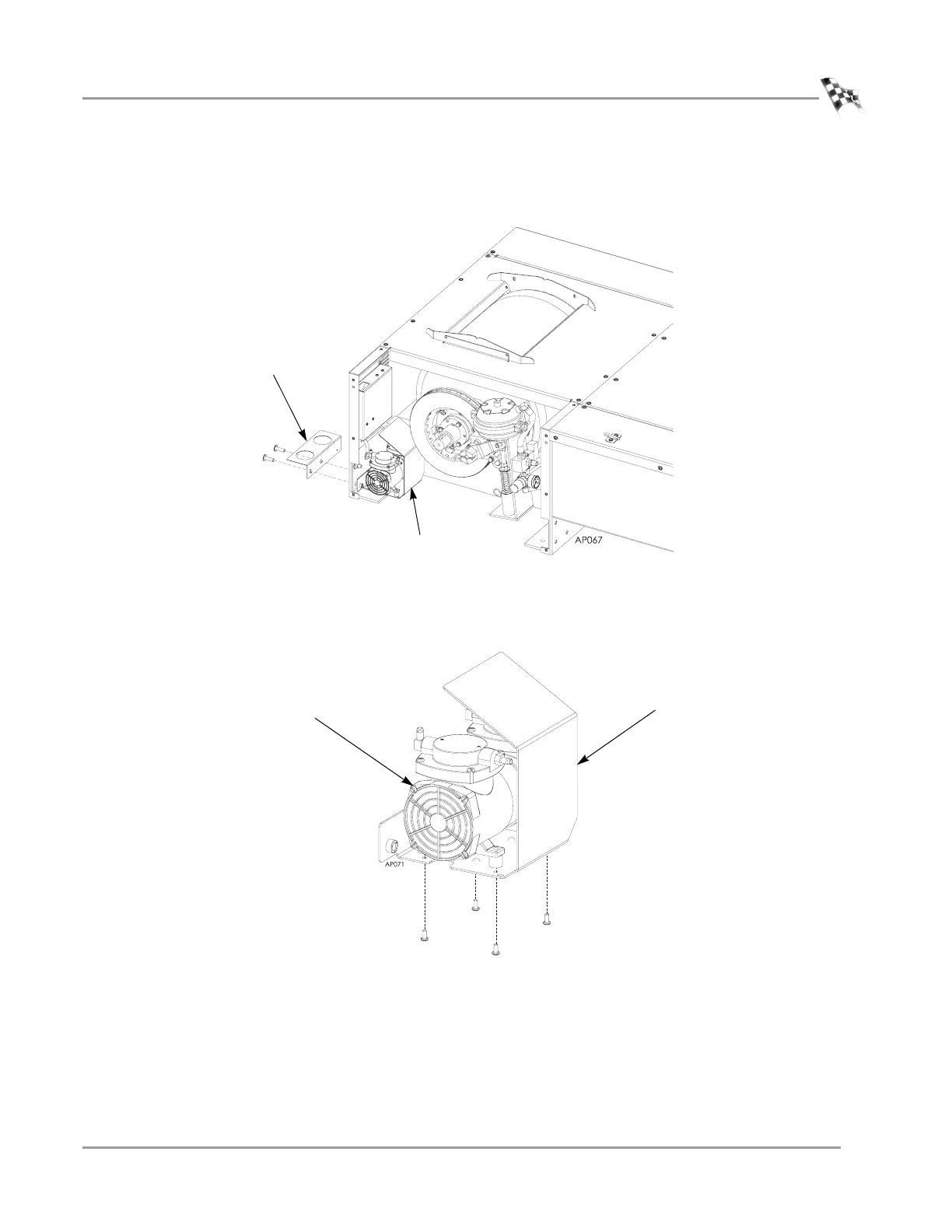 AP067

AP071