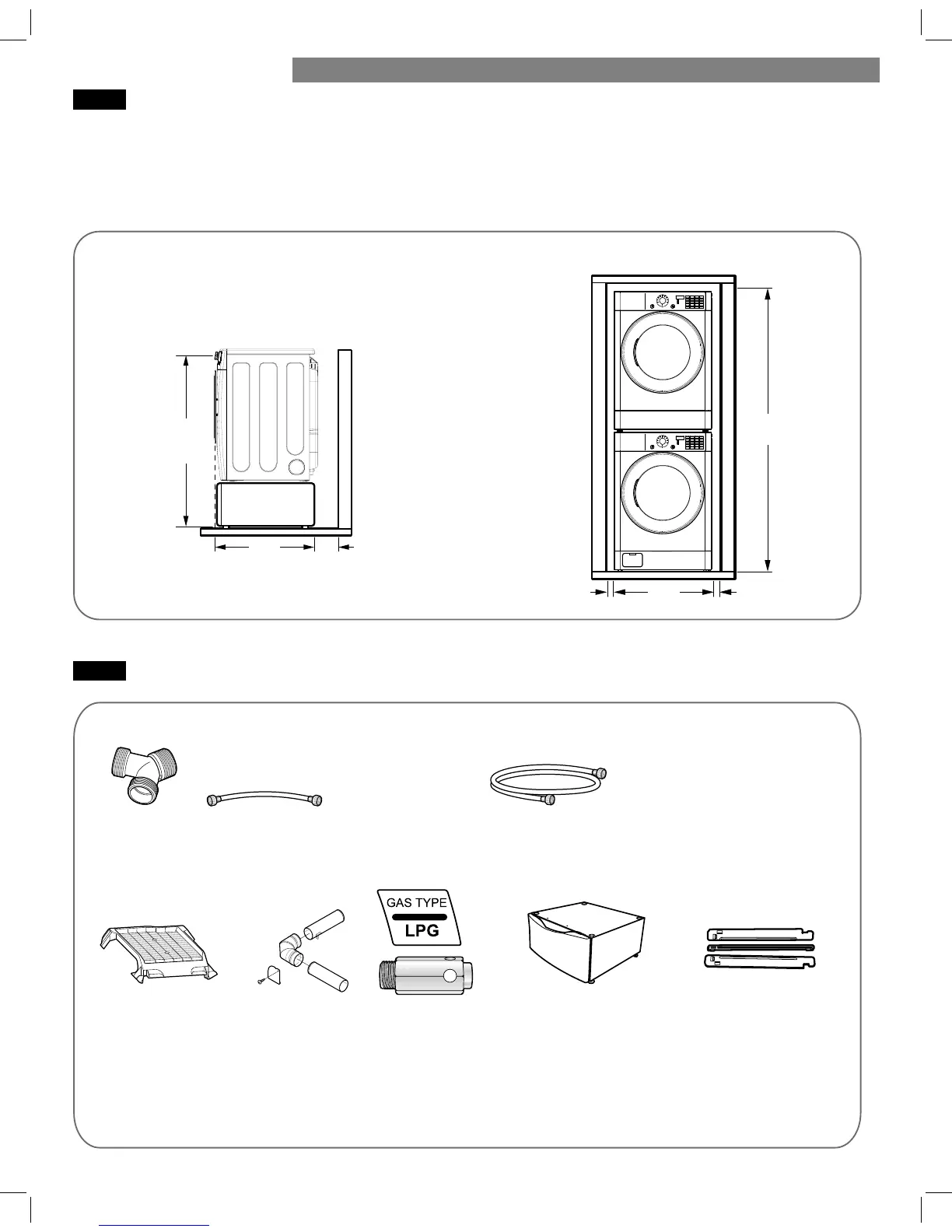 GAS TYPE
LPG