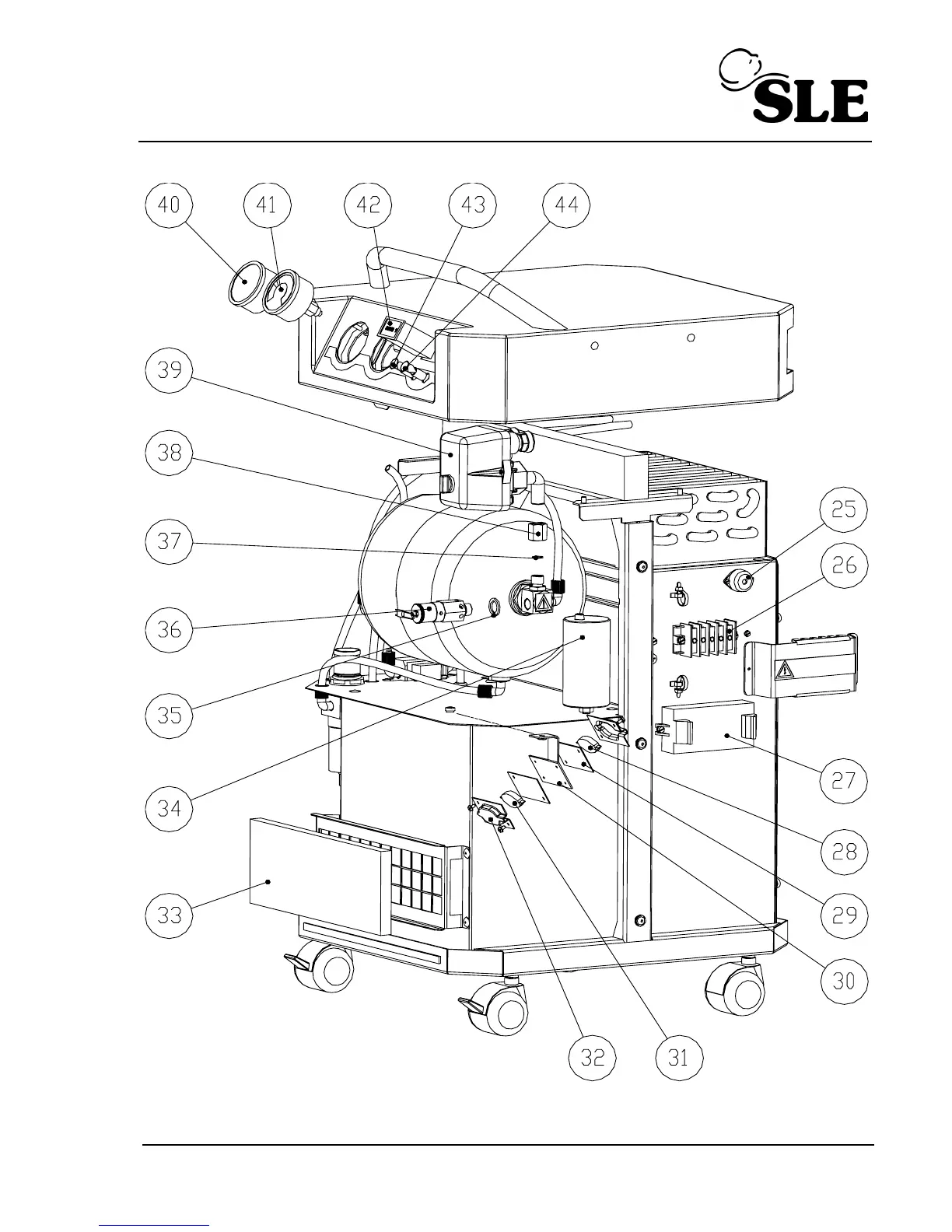 SLE

40 41 42 43 44

39

38

37

36

35

34

33

25

26

27

28

29

30

32 31