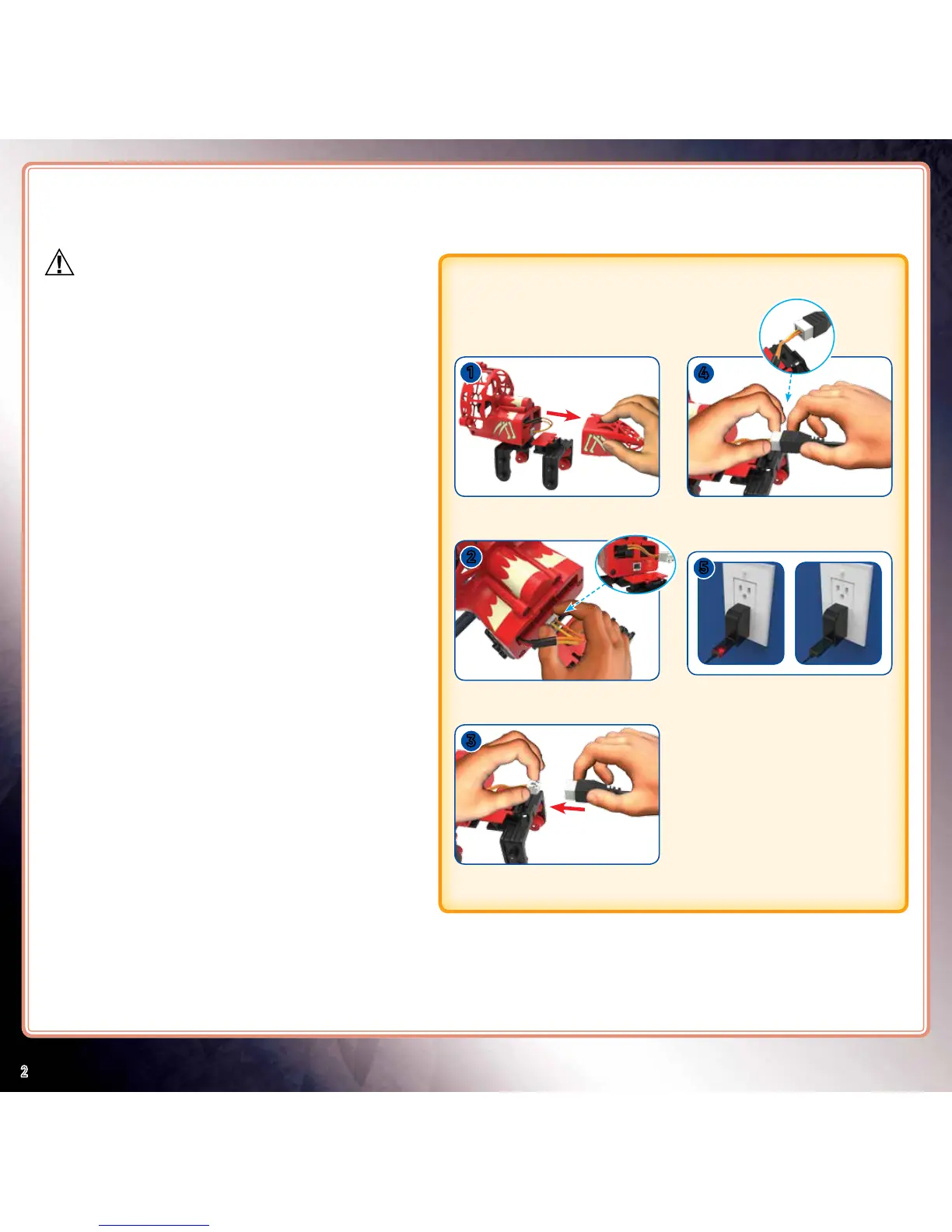 1

4

2

5

3

2