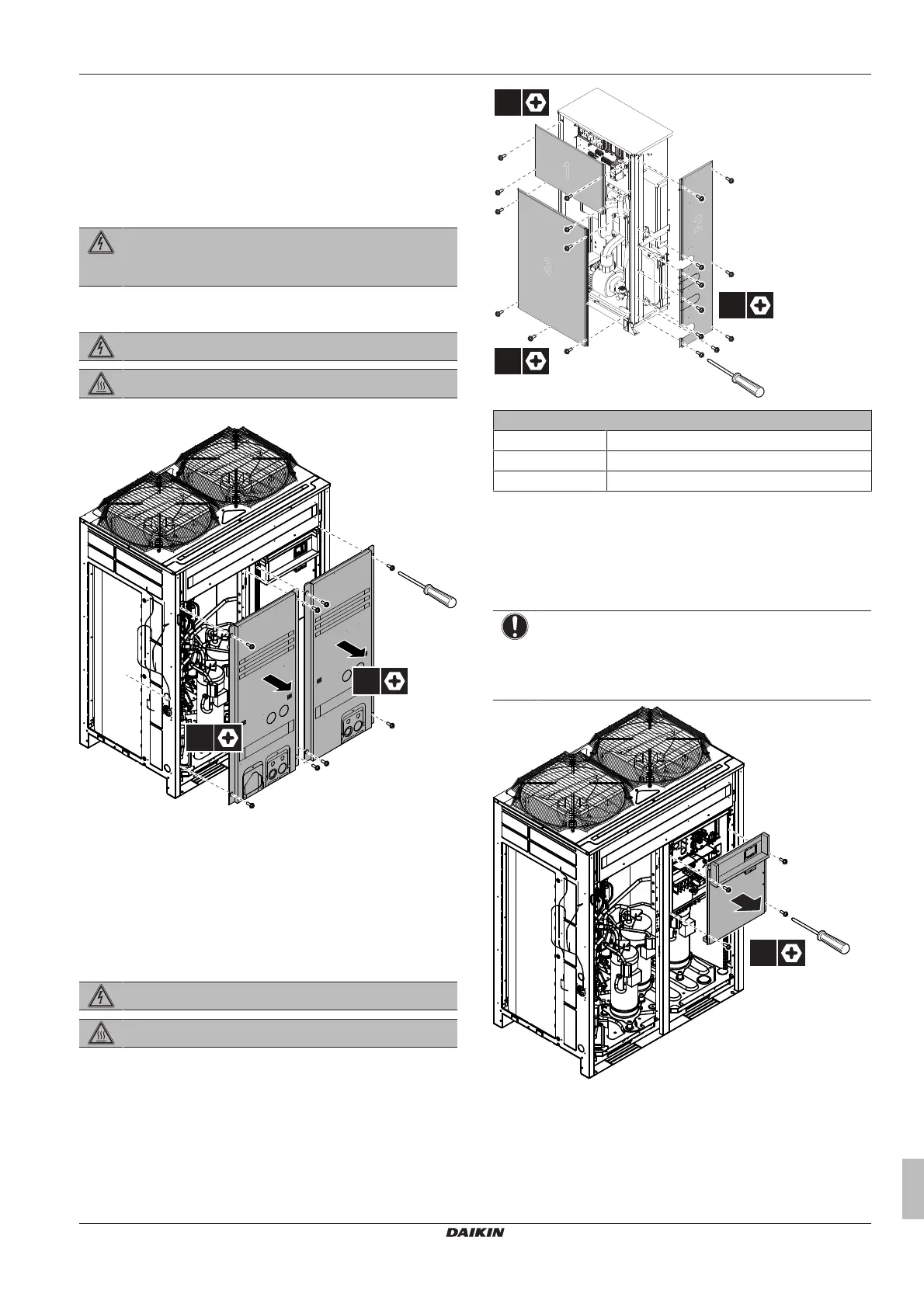 1

2

3

DAIKIN