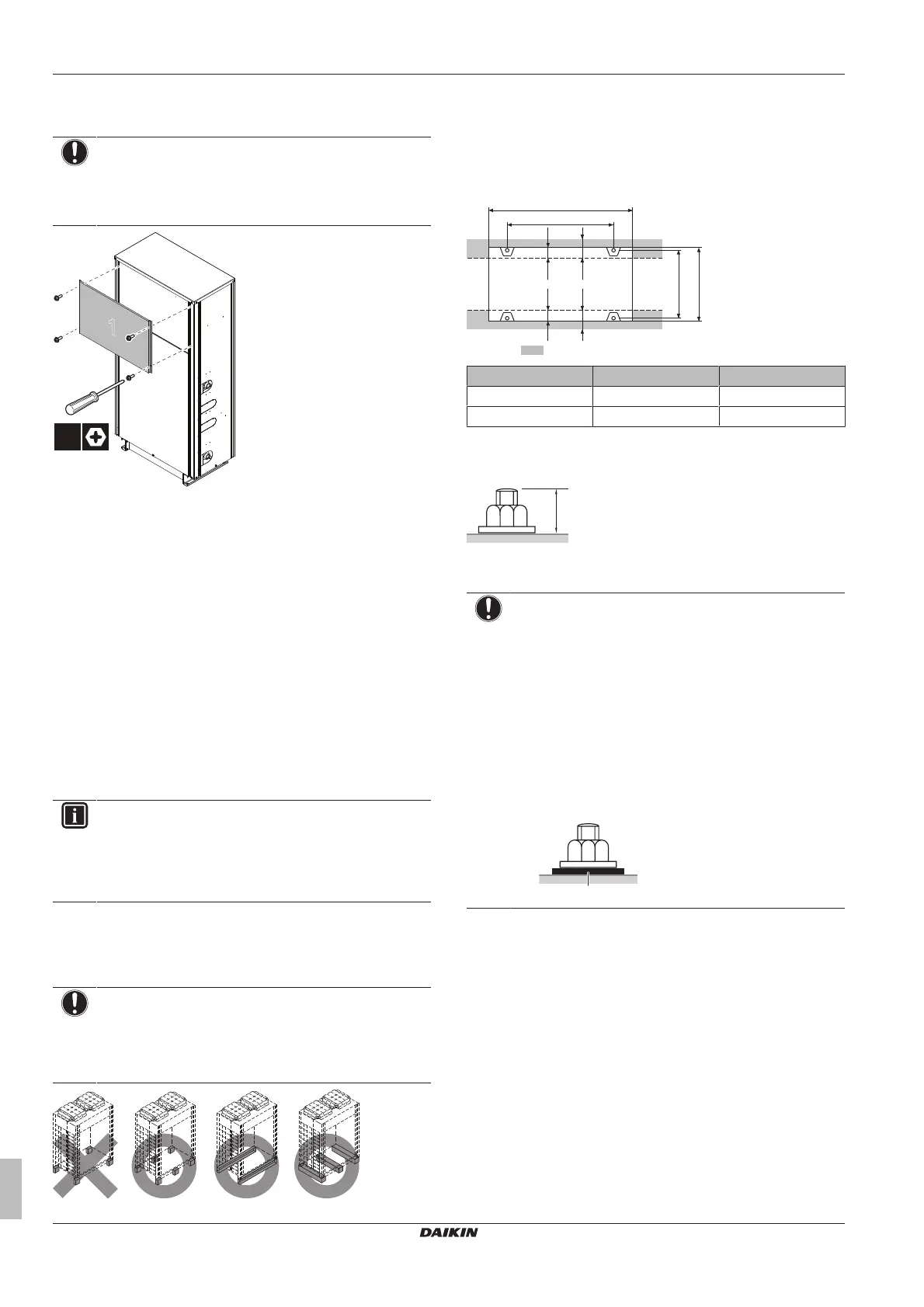 1

DAIKIN