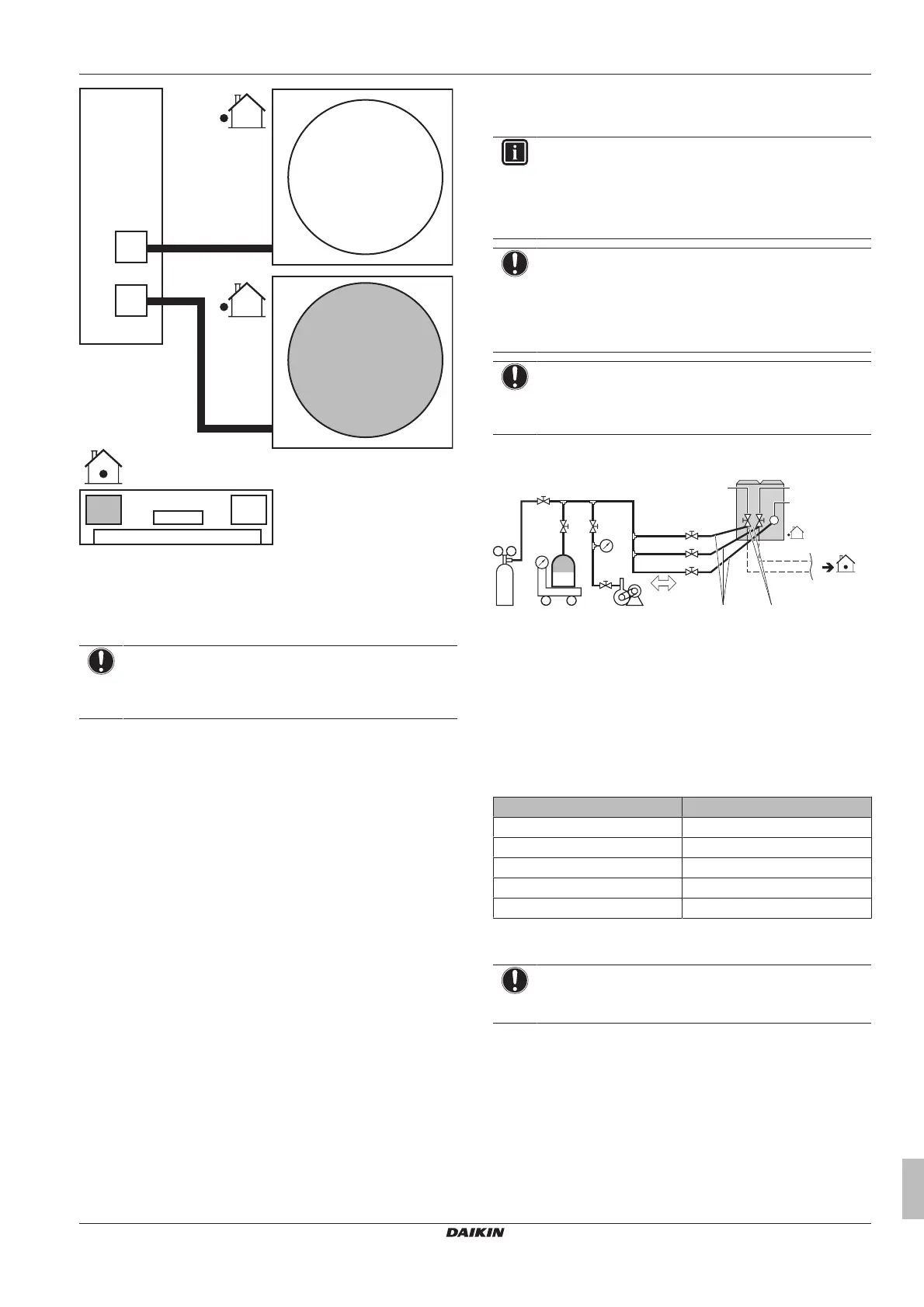 DAIKIN