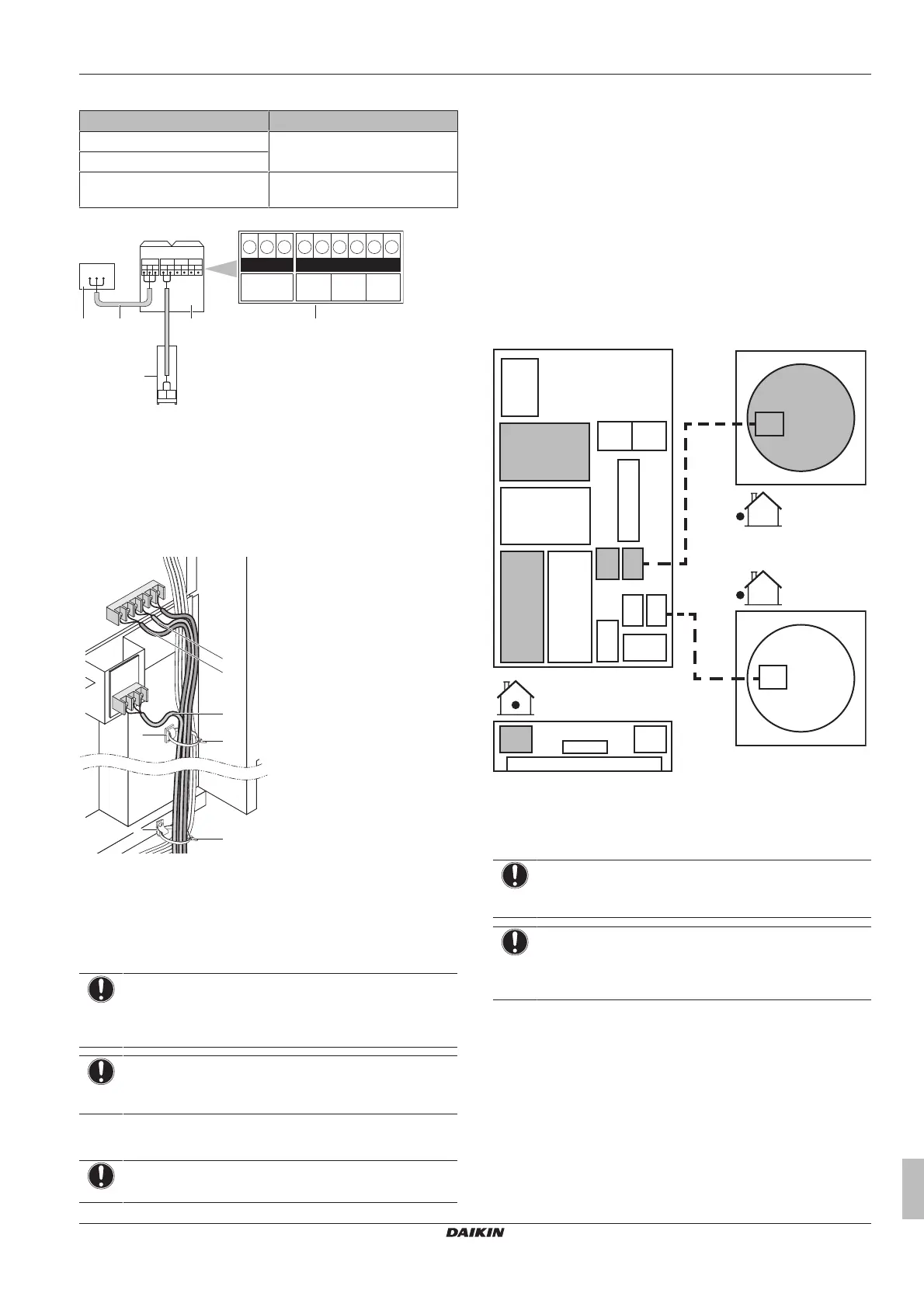 DAIKIN