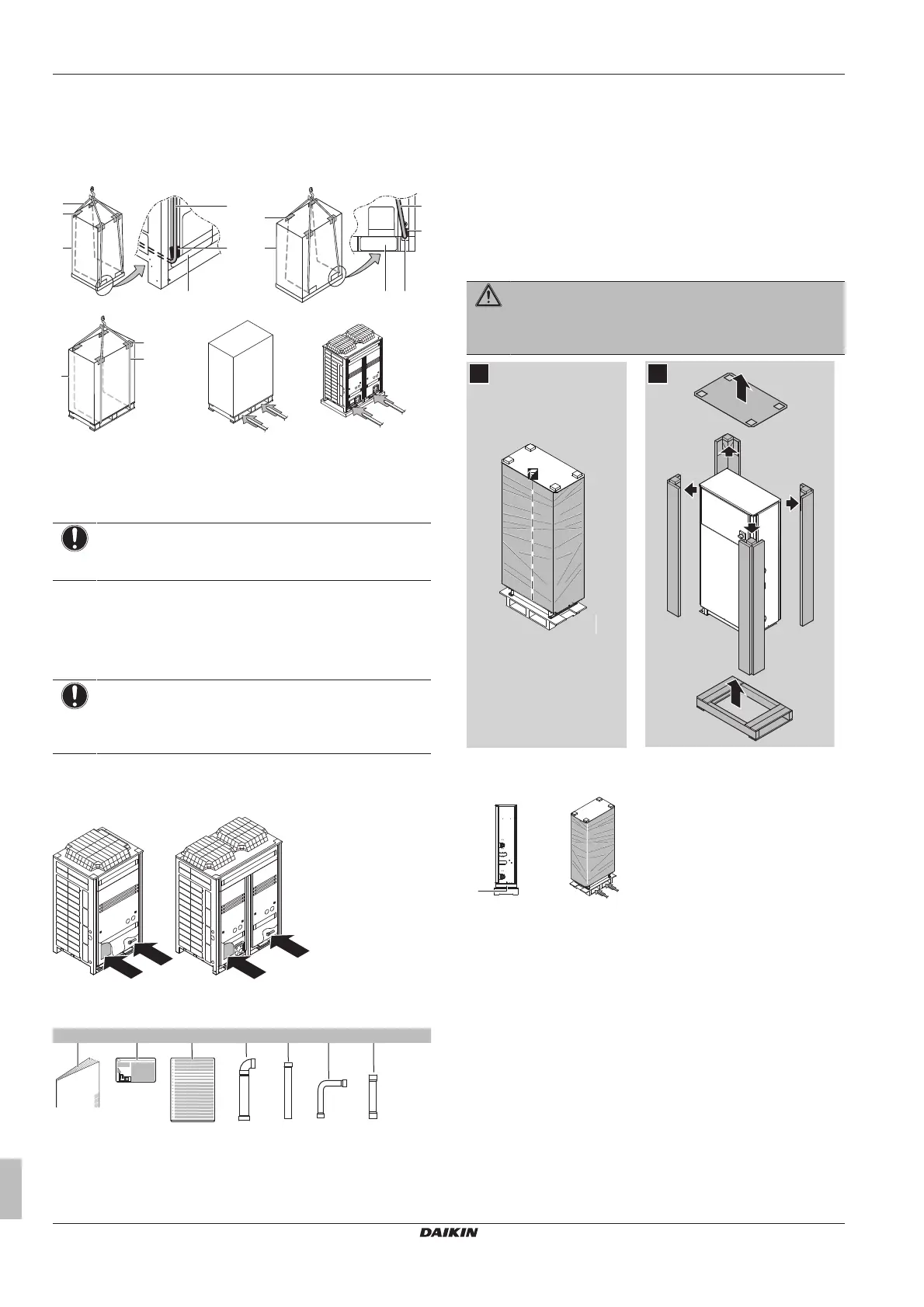 DAIKIN