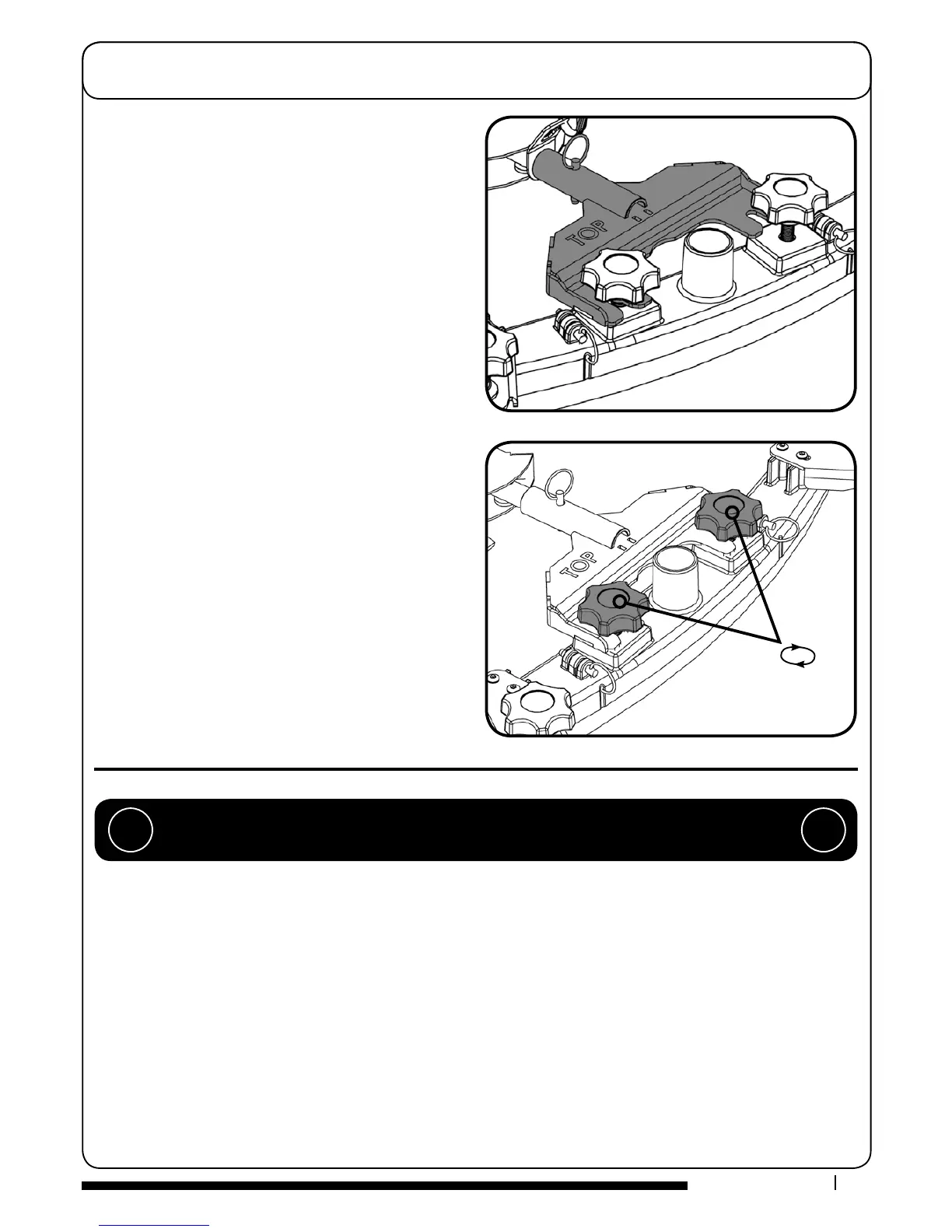 TOP

TOP