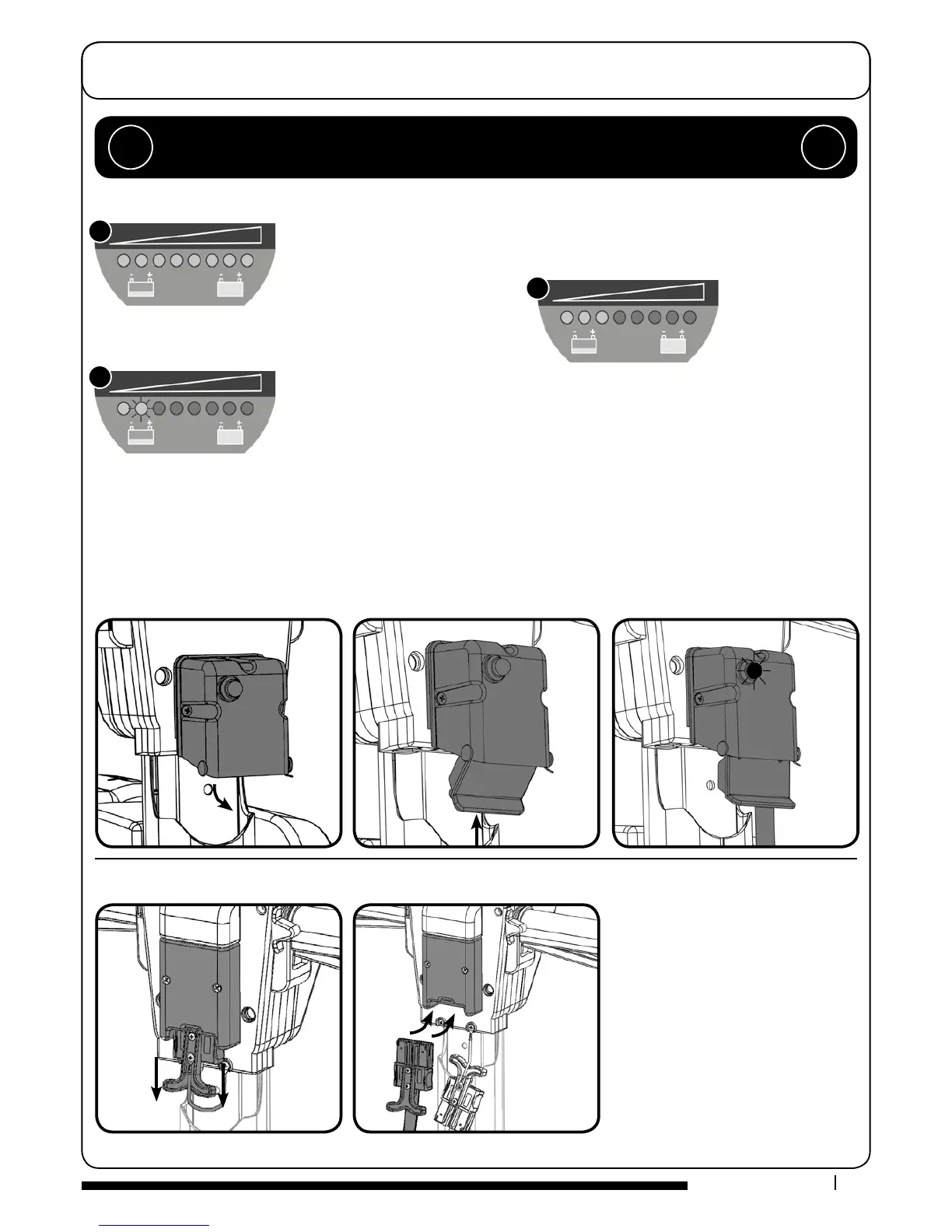 - +
- +
- +
- +
- +
- +