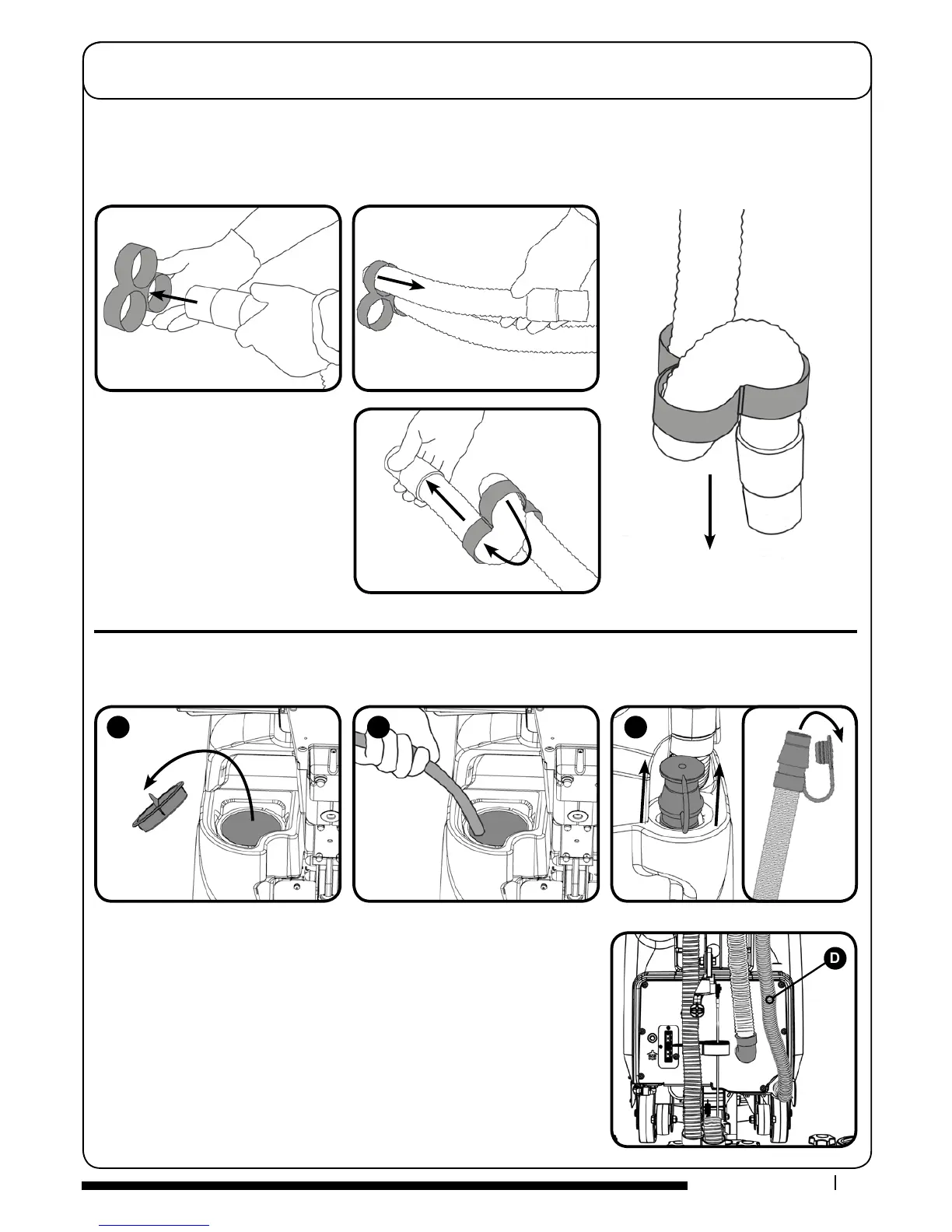 D