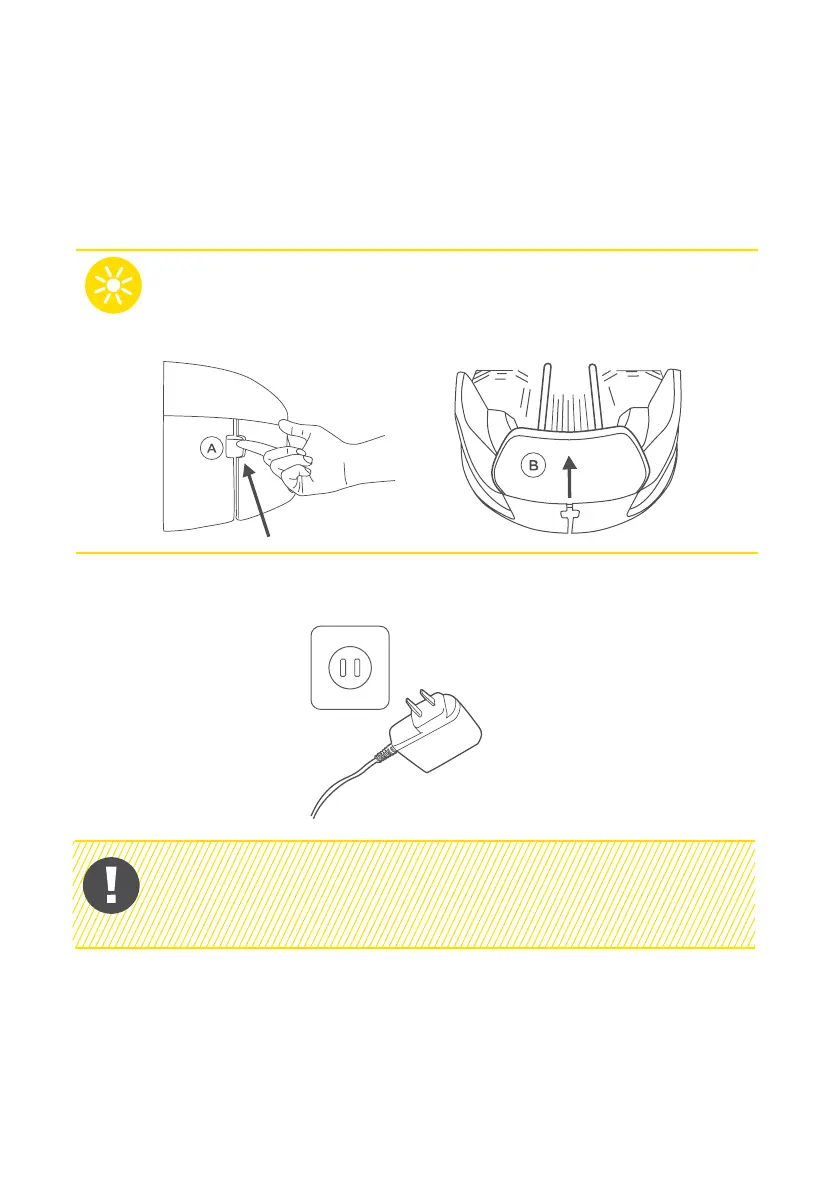 A

B