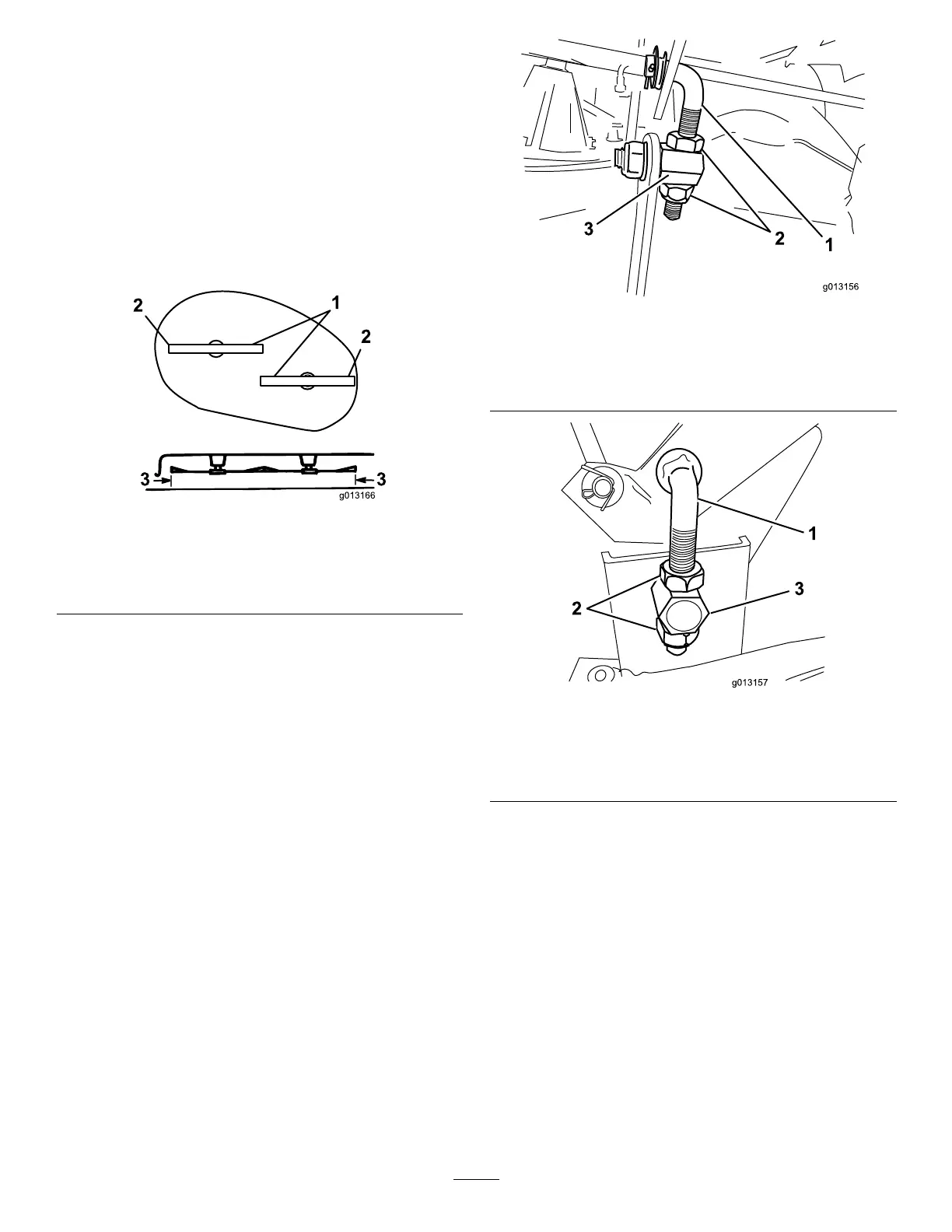 2
1
2
3
3
g013166

3
2
1
g013156

1
2
3
g013157