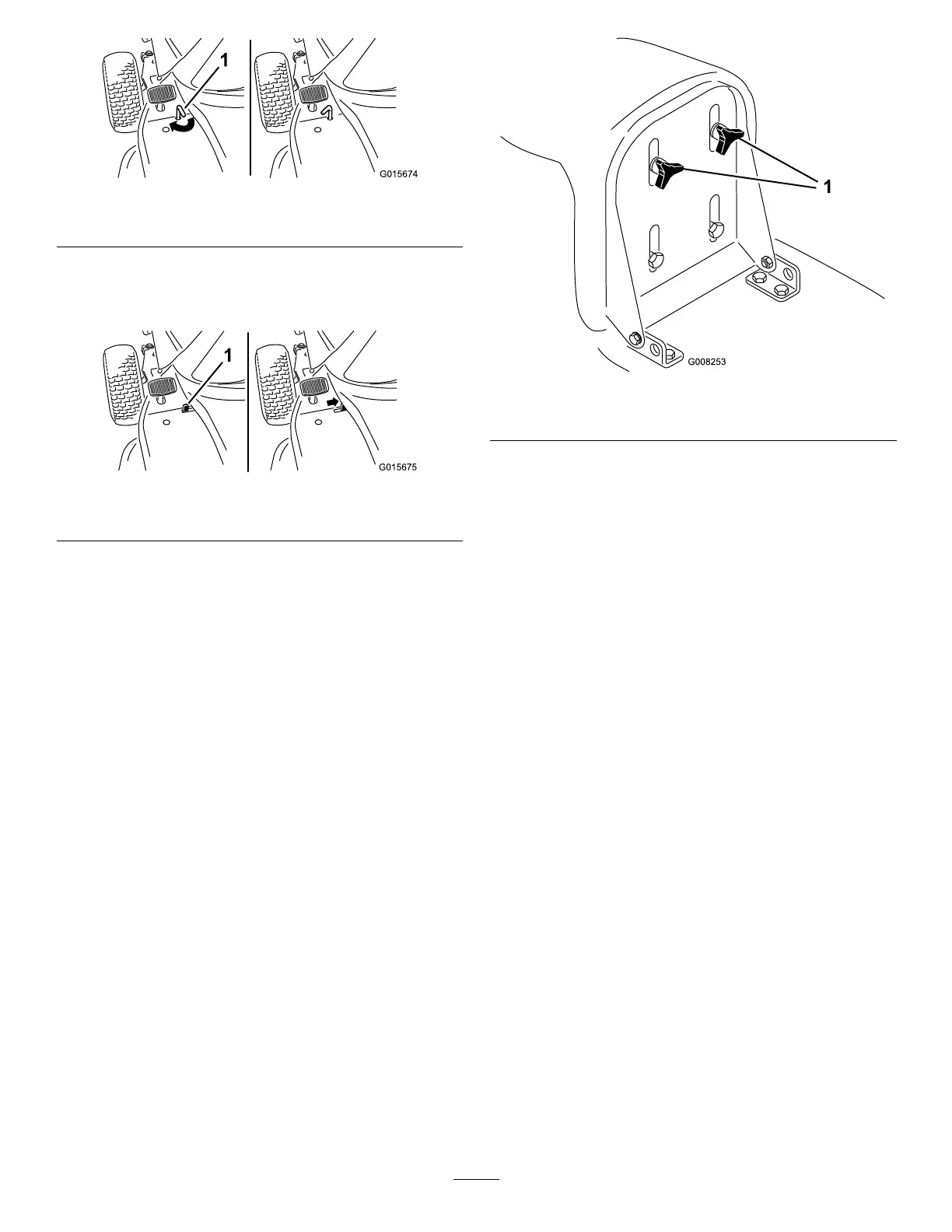 1

G015674

1

G015675

1

G008253