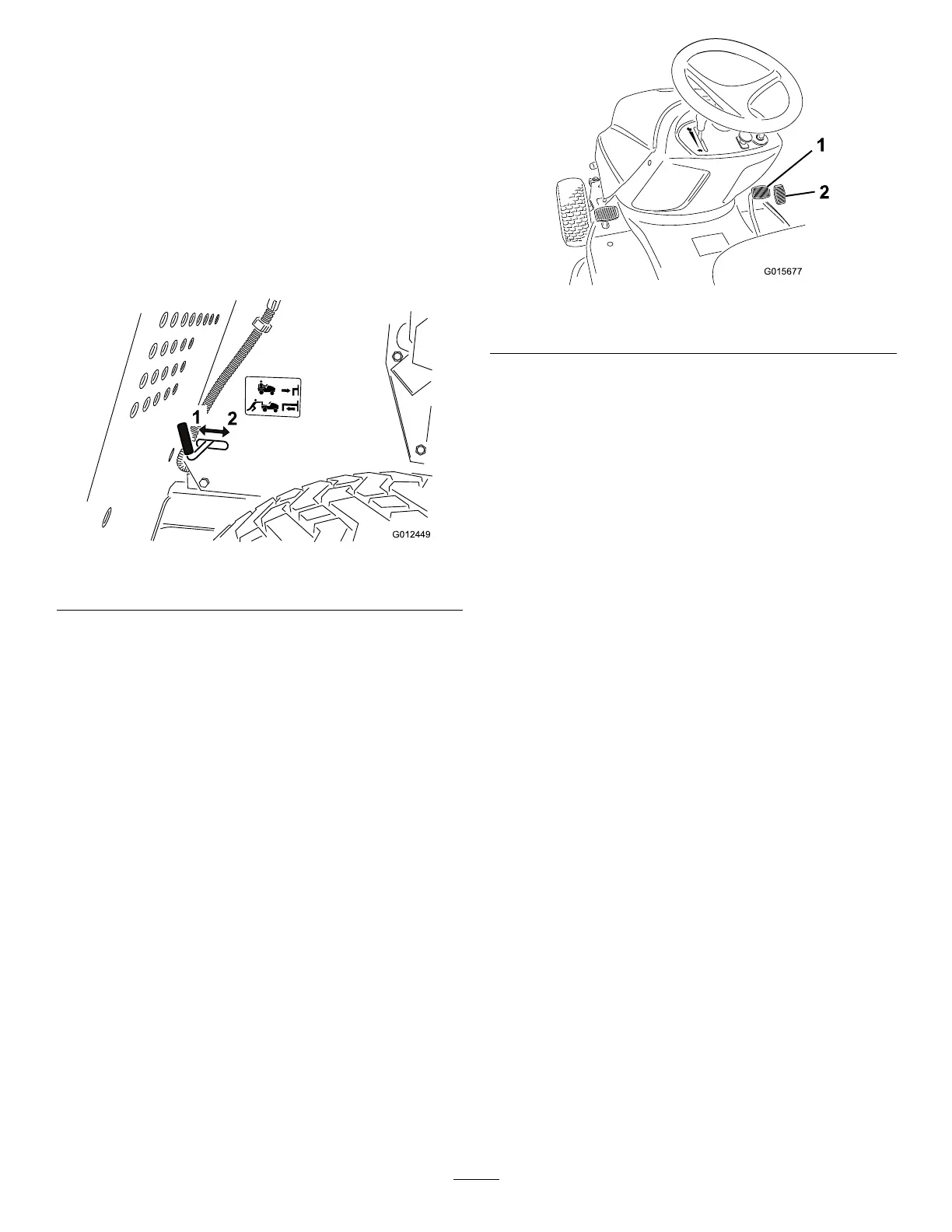 1
2
G012449

1
2
G015677