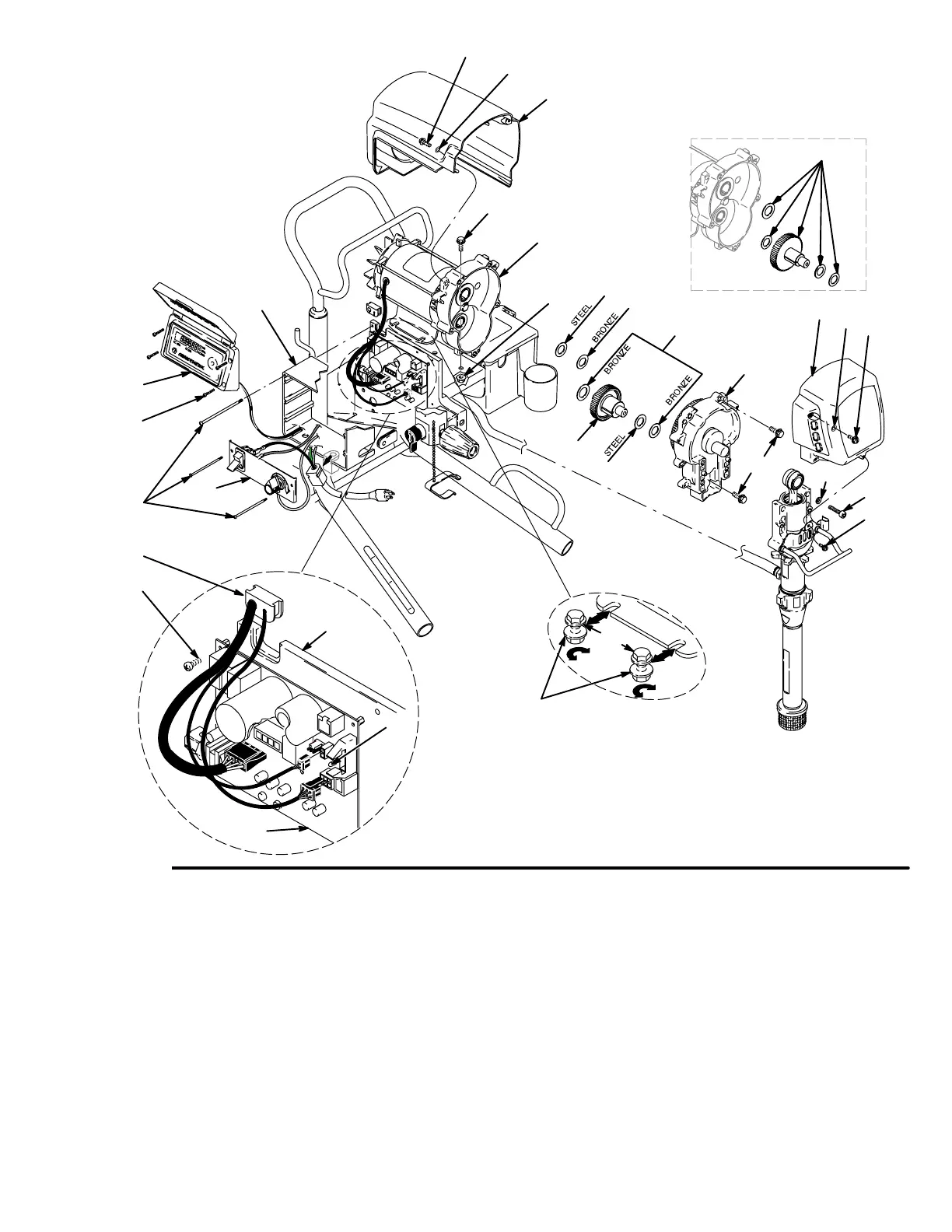 STEEL
BRONZE
BRONZE
BRONZE
STEEL