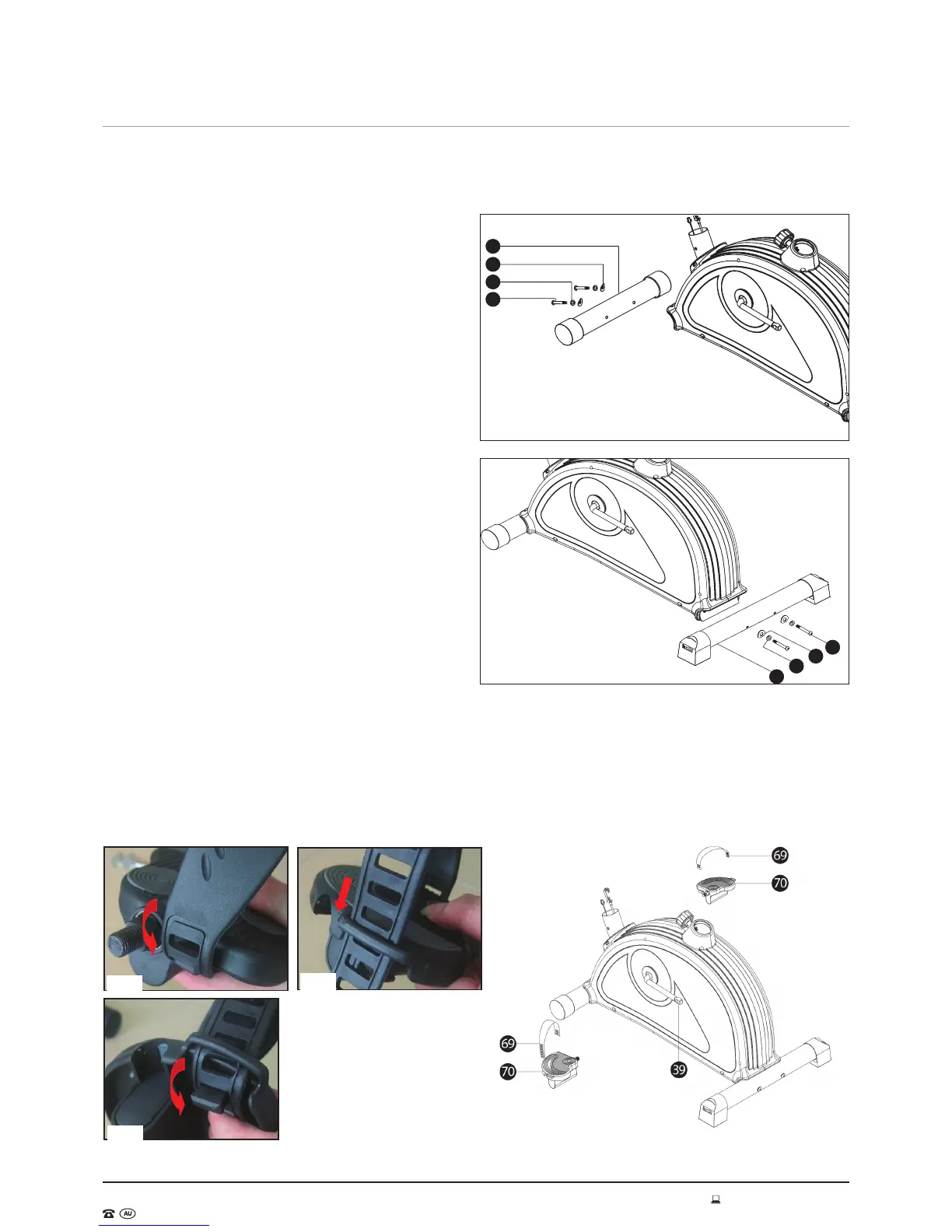 69

70

69

70

39

AU