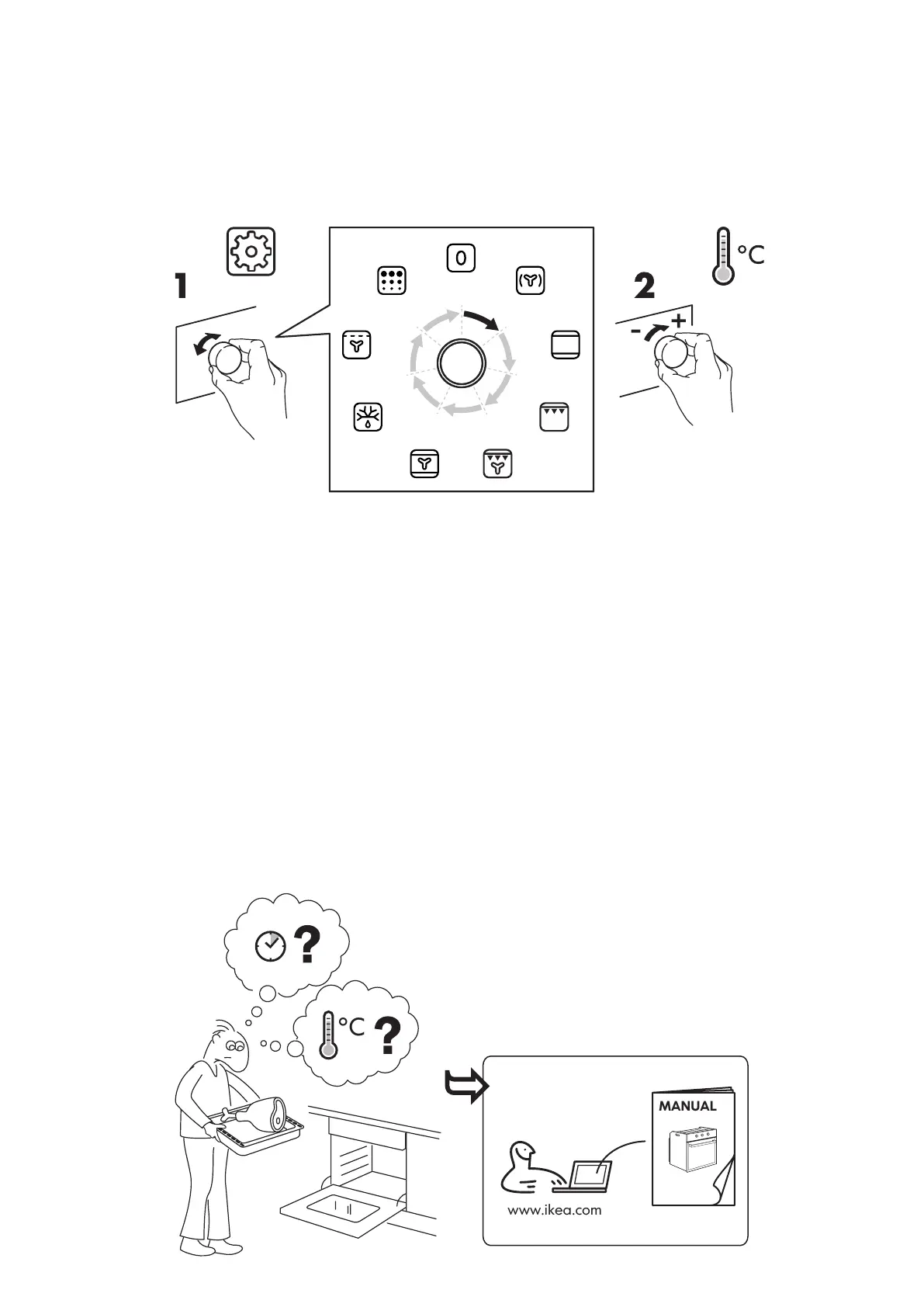 1

0

2

°C

- +

?

°C ?

MANUAL

www.ikea.com