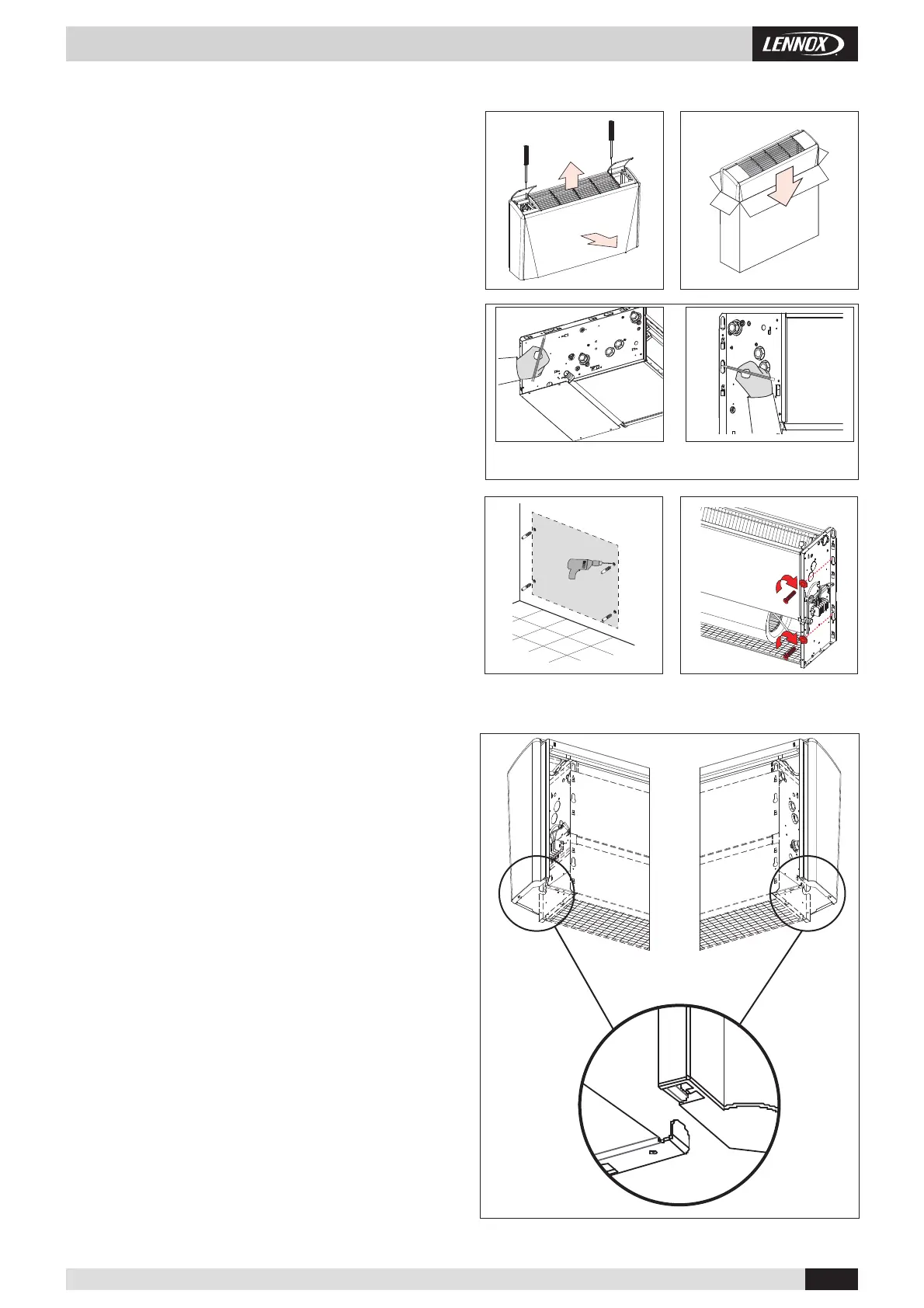 LENNOX