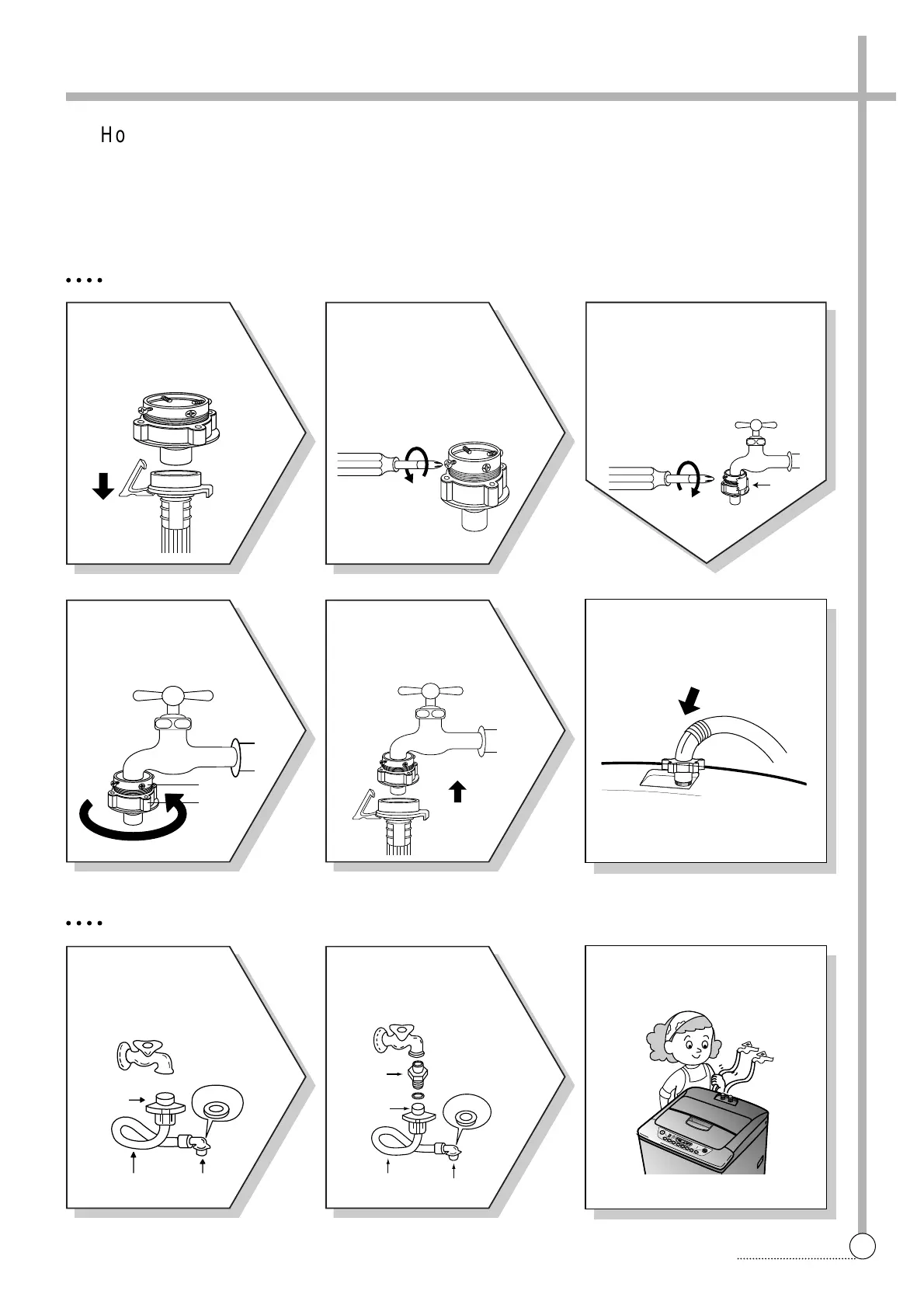 Ho