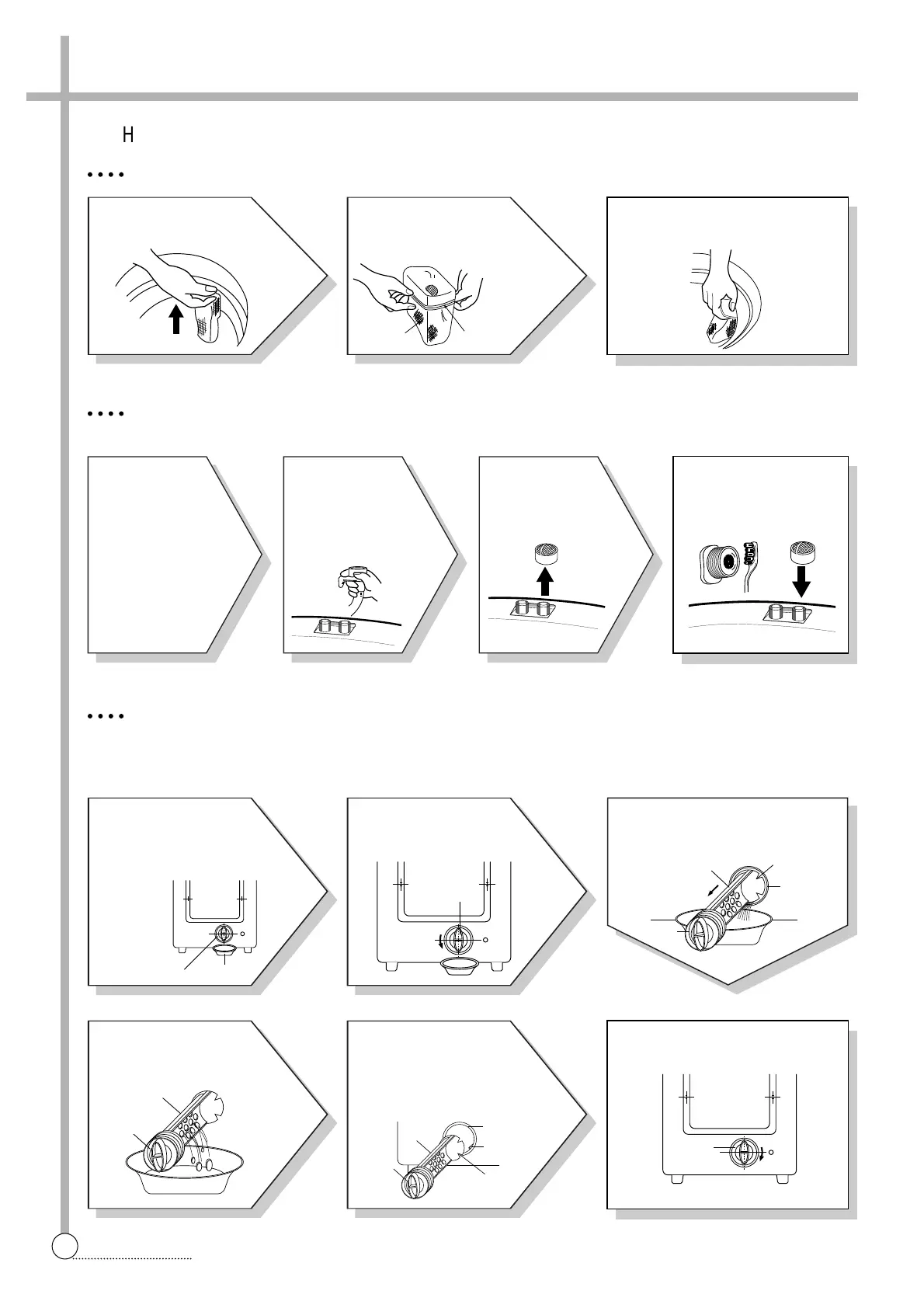 H