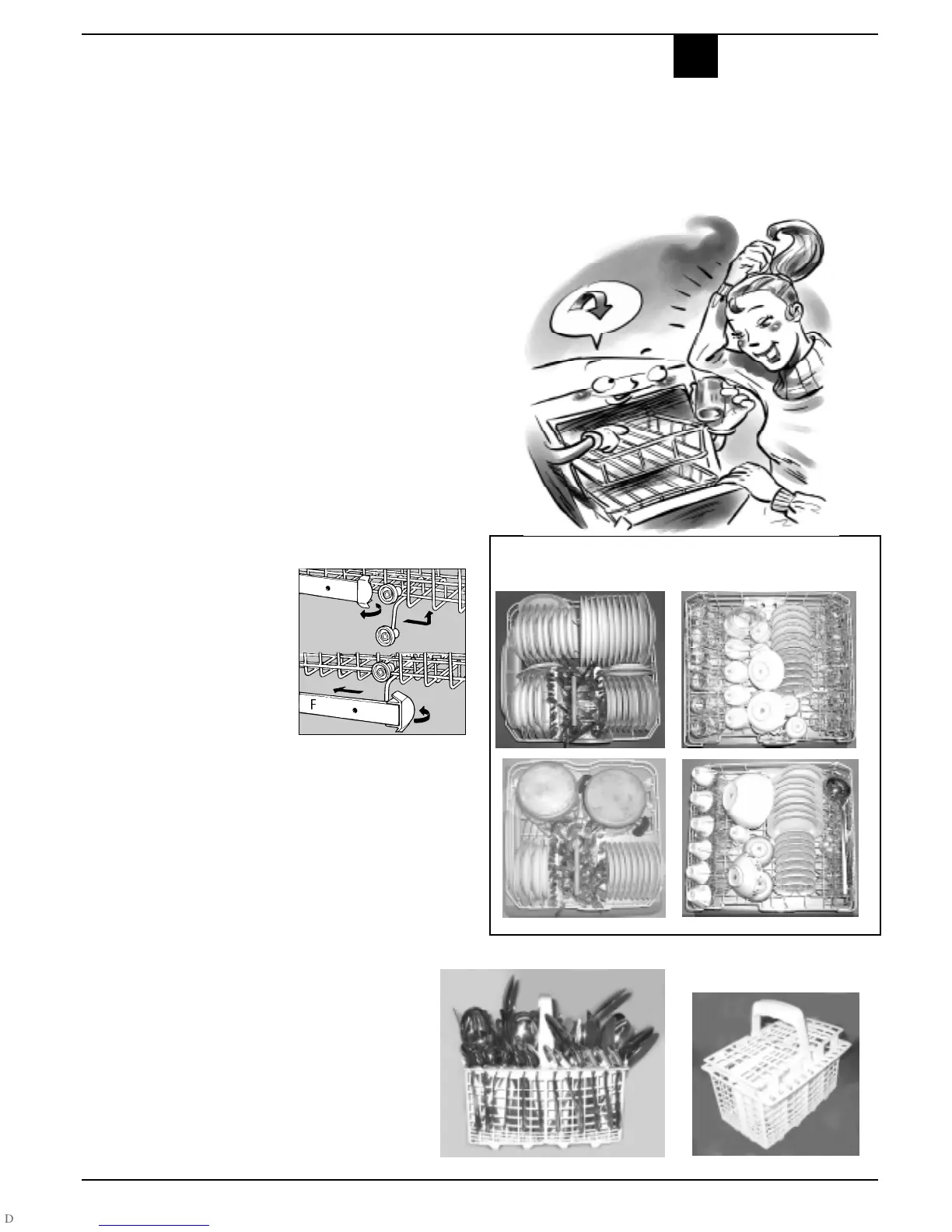 F

D