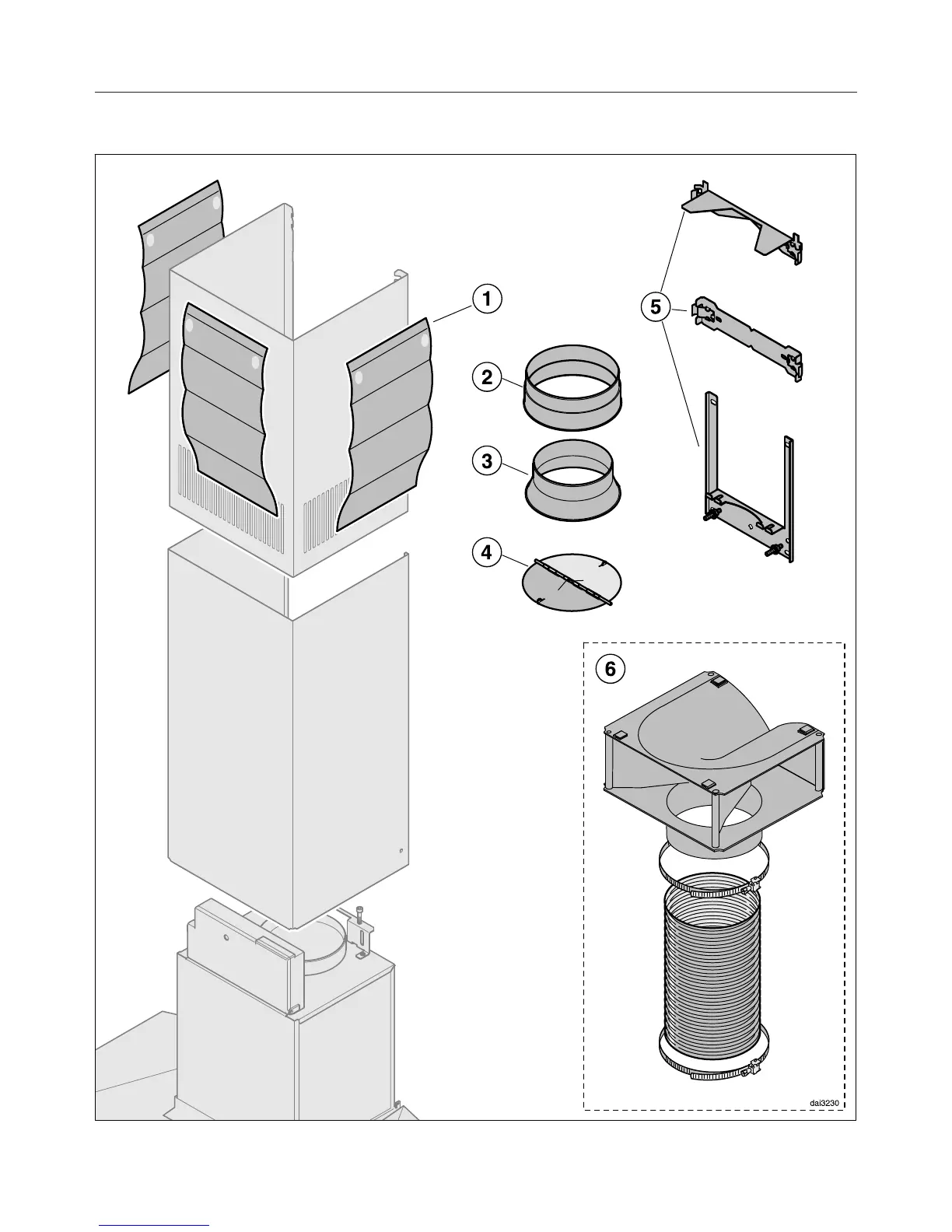 1

2

3

4

5

6

dai3230