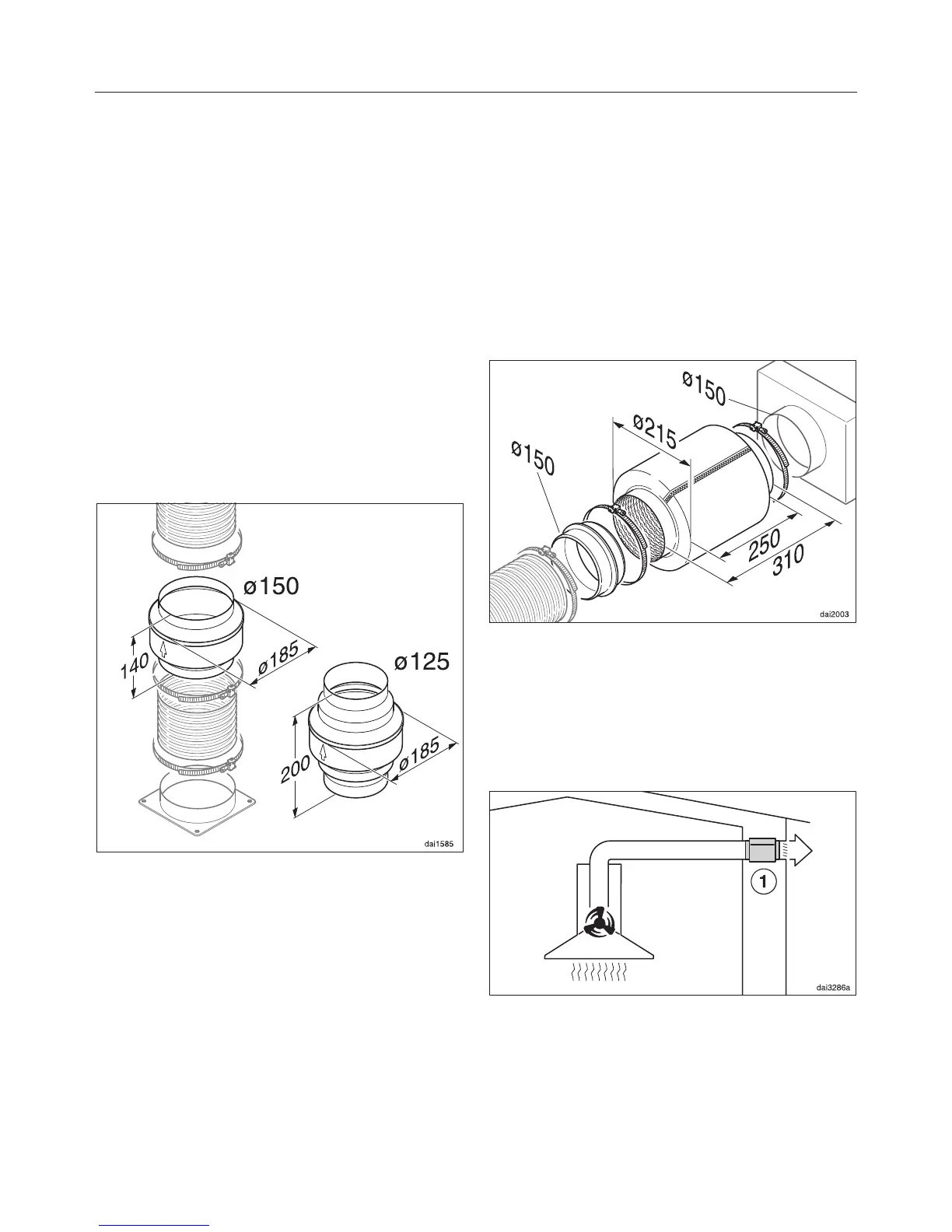 ø150

140

ø185

ø125

200

ø185

dai1585

ø150

ø215

ø150

250

310

dai2003

1

dai3286a