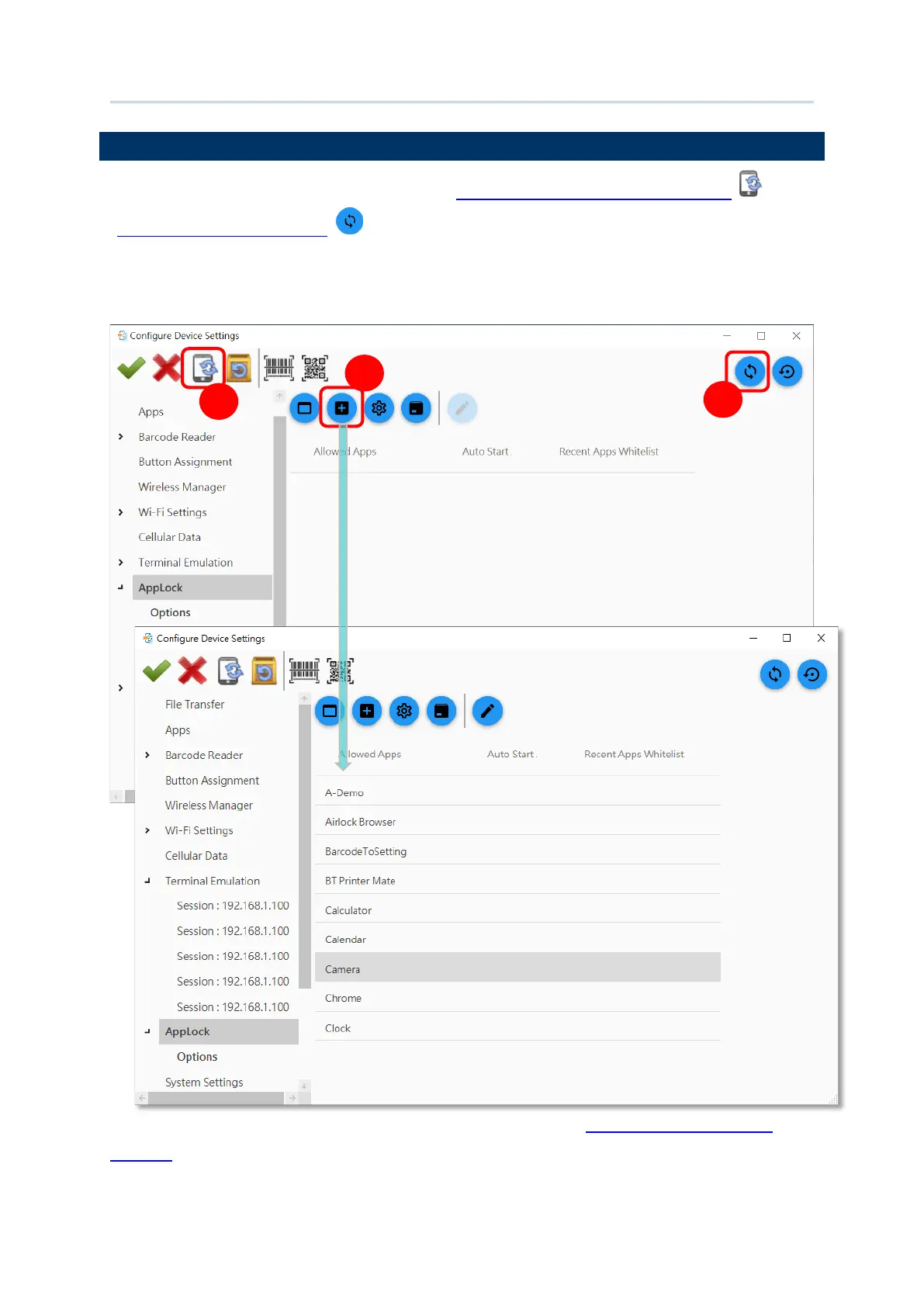 Configure Device Settings

Apps
Barcode Reader
Button Assignment
Wireless Manager
Wi-Fi Settings
Cellular Data
Terminal Emulation
AppLock
Options

Allowed Apps
Auto Start
Recent Apps Whitelist

Configure Device Settings

File Transfer
Apps
Barcode Reader
Button Assignment
Wireless Manager
Wi-Fi Settings
Cellular Data
Terminal Emulation
Session : 192.168.1.100
Session : 192.168.1.100
Session : 192.168.1.100
Session : 192.168.1.100
Session : 192.168.1.100
AppLock
Options
System Settings

Allowed Apps
Auto Start
Recent Apps Whitelist

A-Demo
Airlock Browser
BarcodeToSetting
BT Printer Mate
Calculator
Calendar
Camera
Chrome
Clock